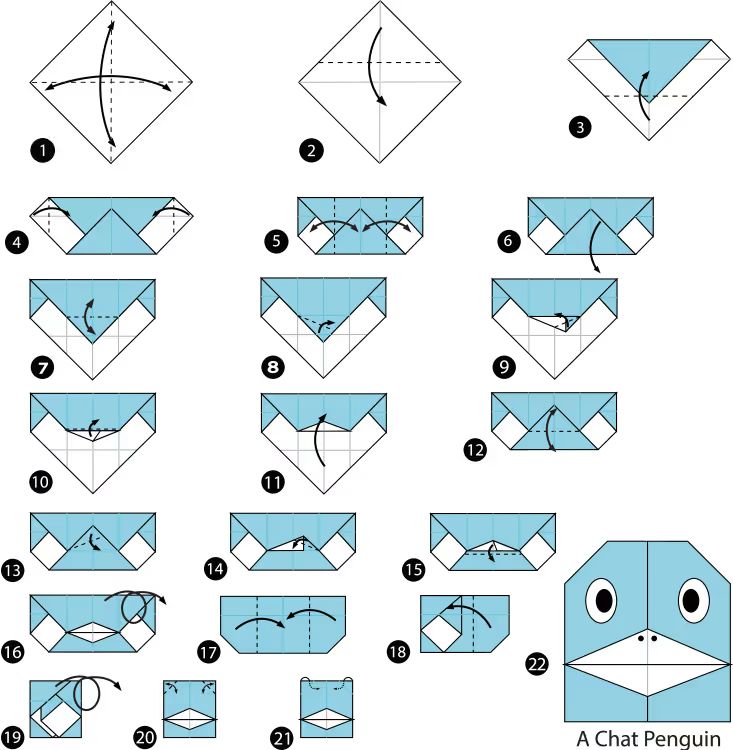 1
2
3
4
5
6
7
8
9
10
11
12
13
14
15
16
17
18
19
20
21
22
A Chat Penguin