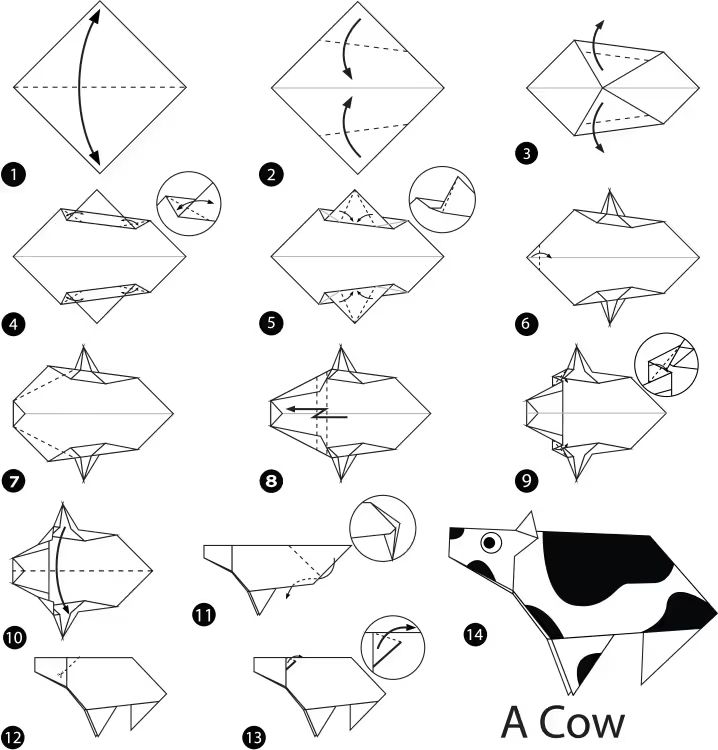 1
2
3
4
5
6
7
8
9
10
11
12
13
14
A Cow