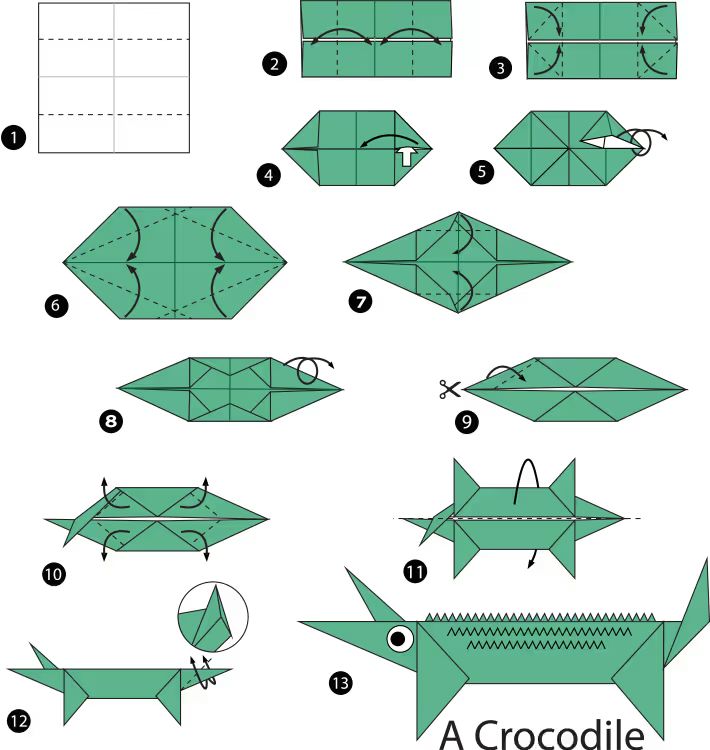 1
2
3
4
5
6
7
8
9
10
11
12
13
A Crocodile