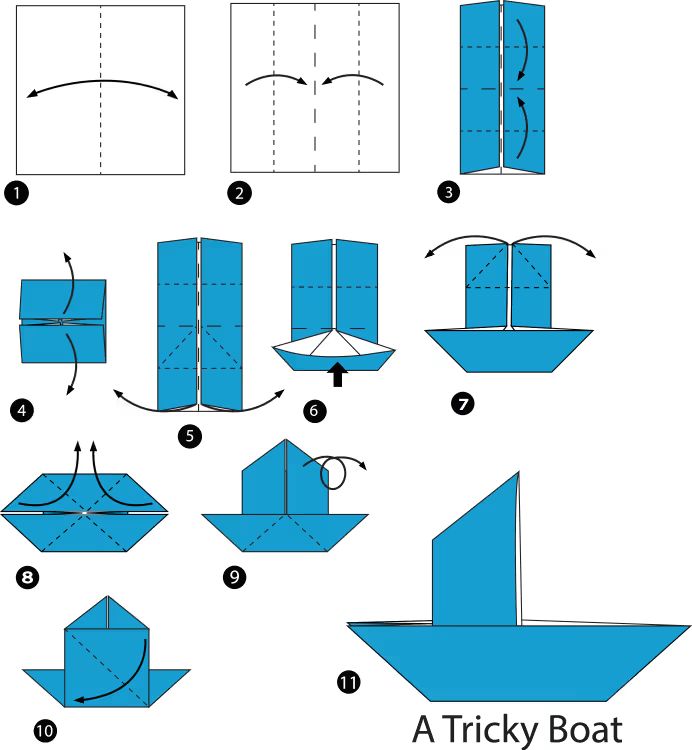 1

2

3

4

5

6

7

8

9

10

11

A Tricky Boat