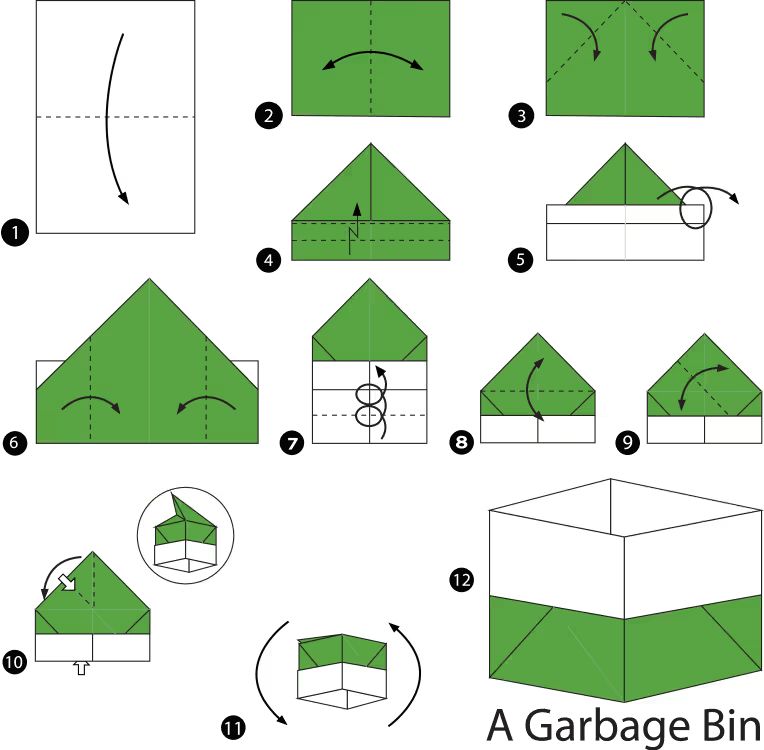 1
2
3
4
5
6
7
8
9
10
11
12
A Garbage Bin