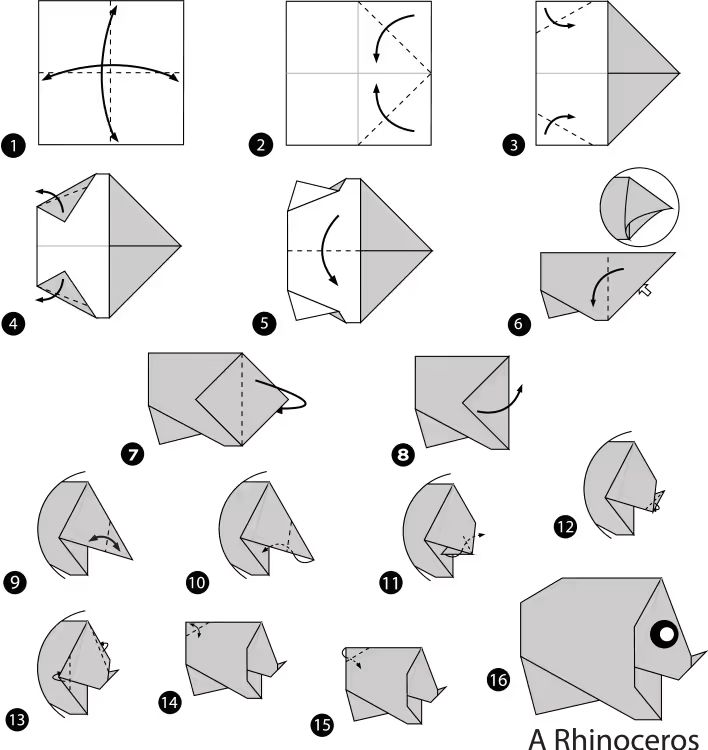 1
2
3
4
5
6
7
8
9
10
11
12
13
14
15
16
A Rhinoceros