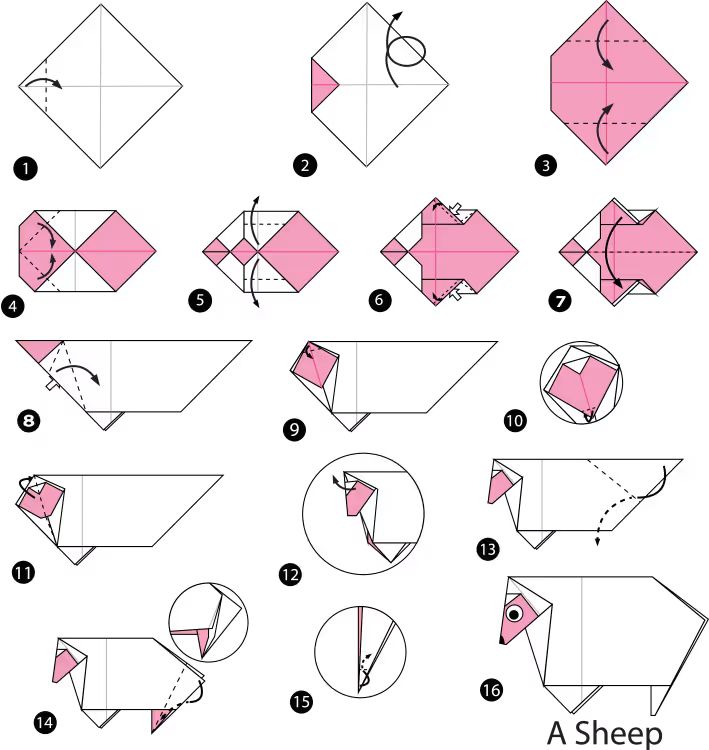 1
2
3
4
5
6
7
8
9
10
11
12
13
14
15
16
A Sheep