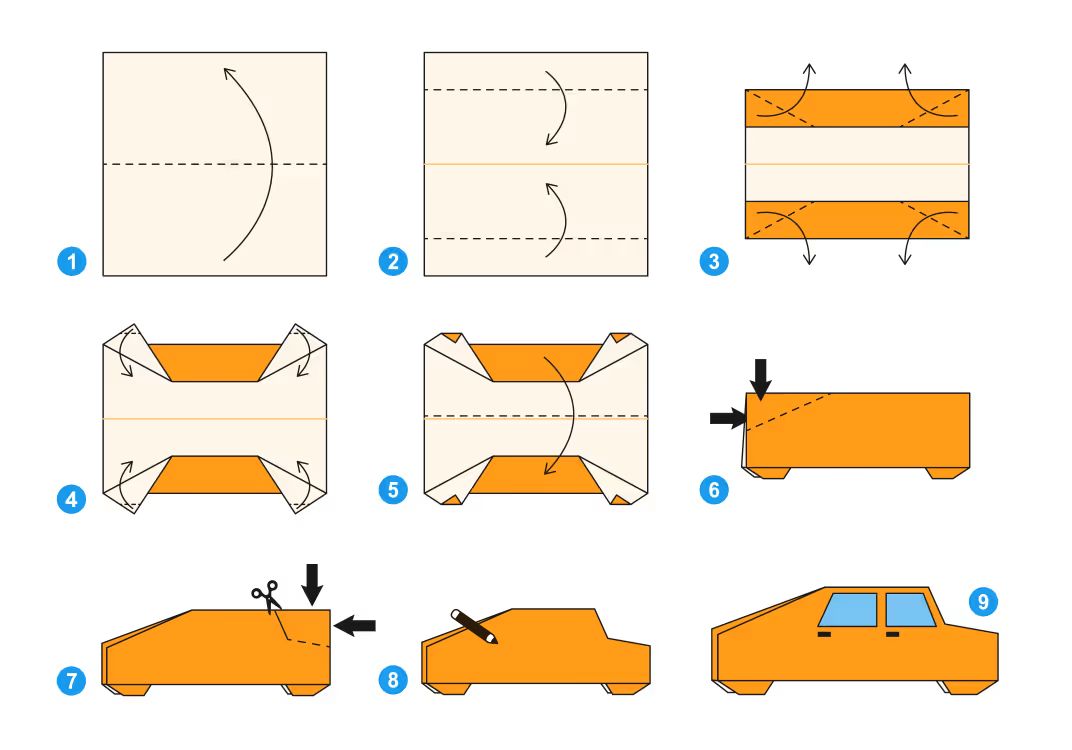 1
2
3
4
5
6
7
8
9