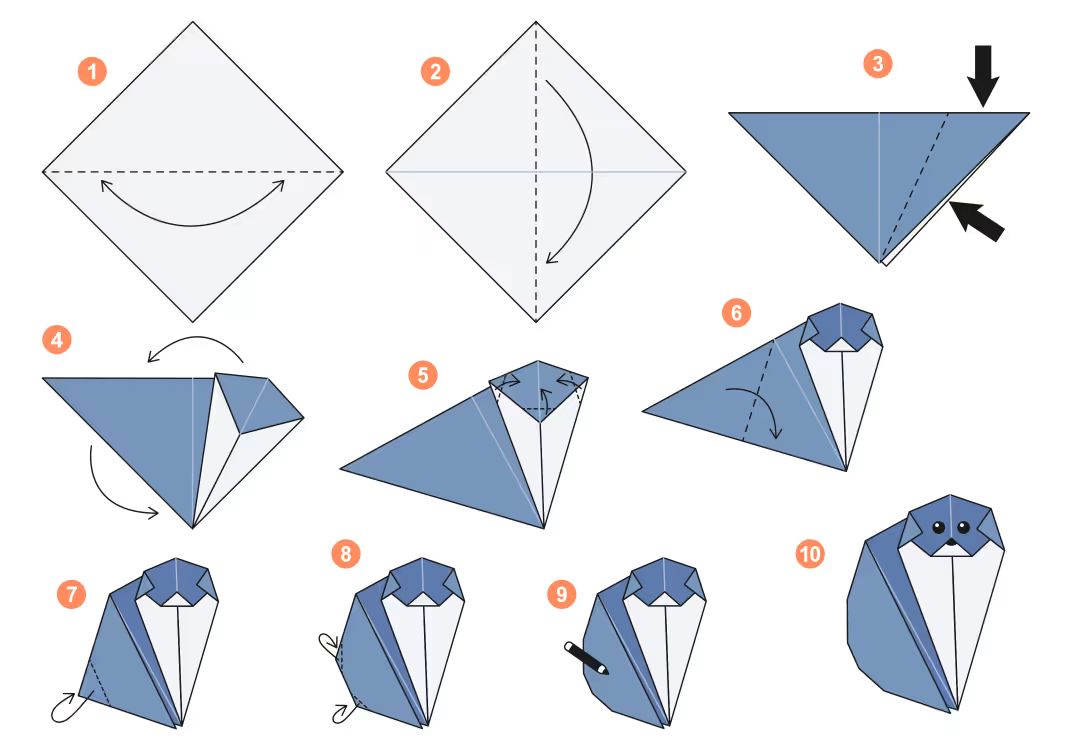 1
2
3
4
5
6
7
8
9
10