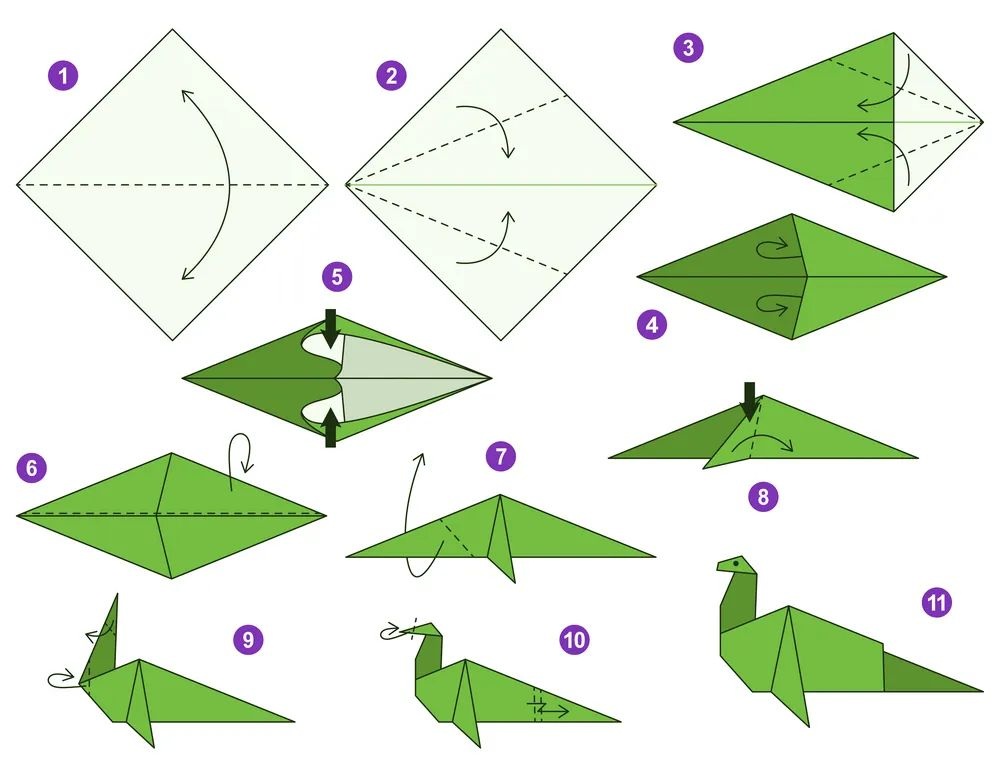 1

2

3

4

5

6

7

8

9

10

11