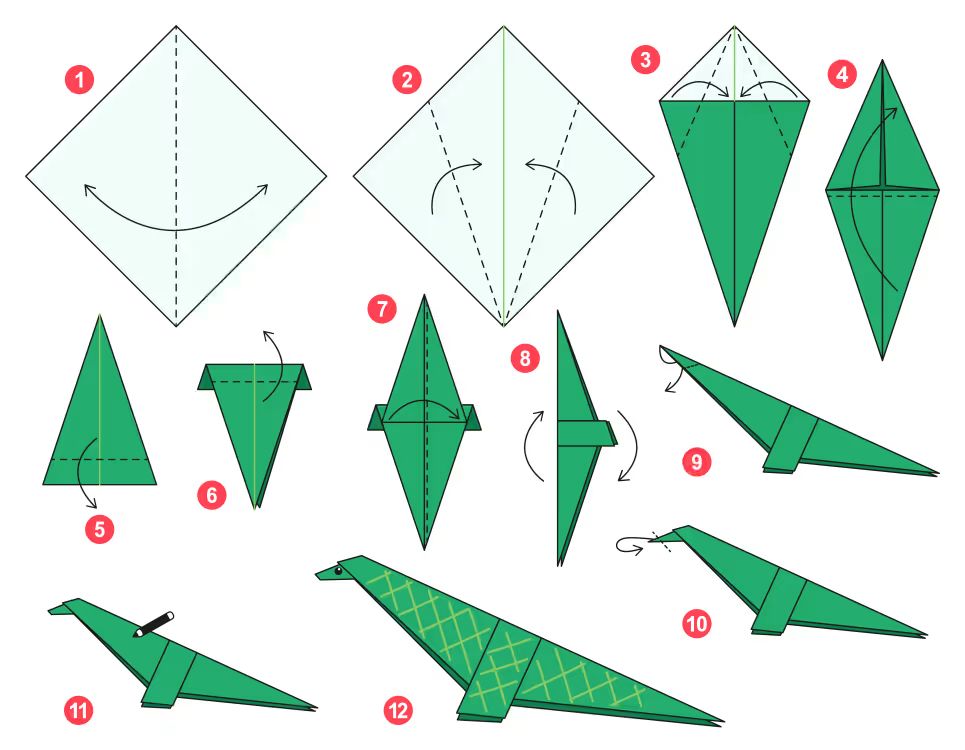 1
2
3
4
5
6
7
8
9
10
11
12