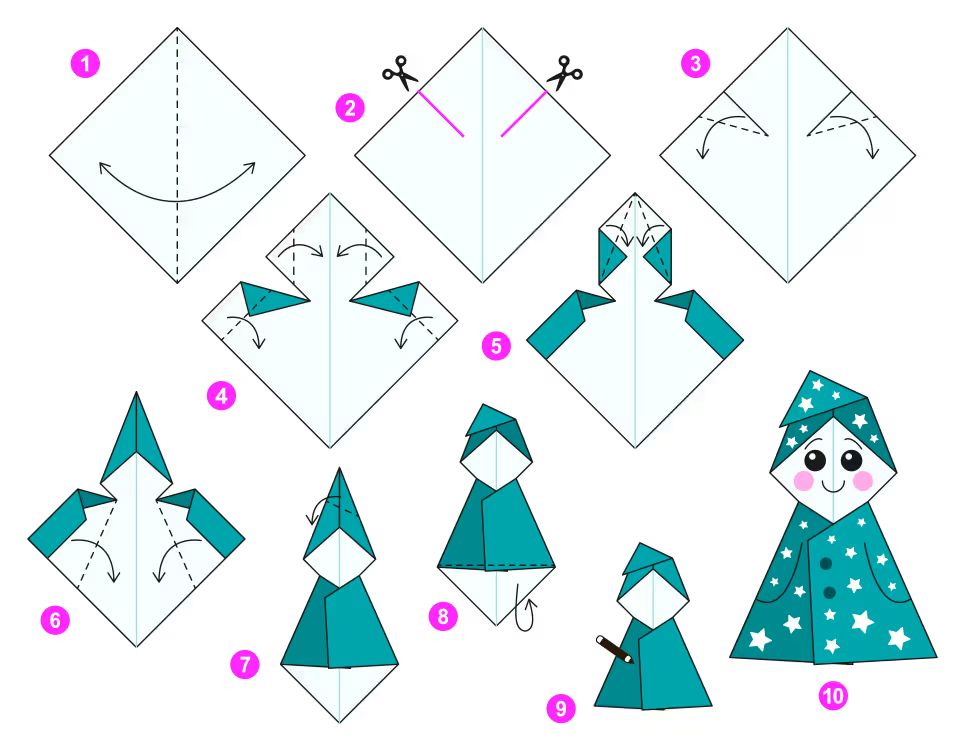 1

2

3

4

5

6

7

8

9

10