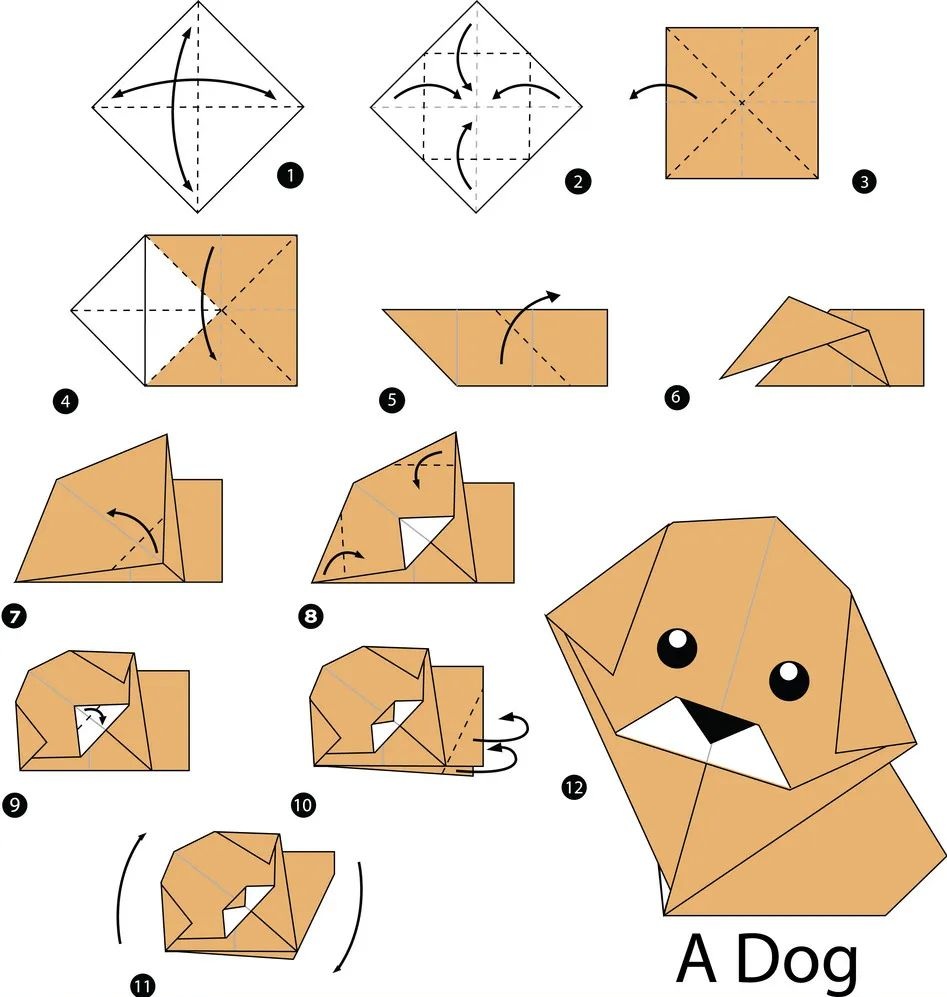 1
2
3
4
5
6
7
8
9
10
11
12
A Dog