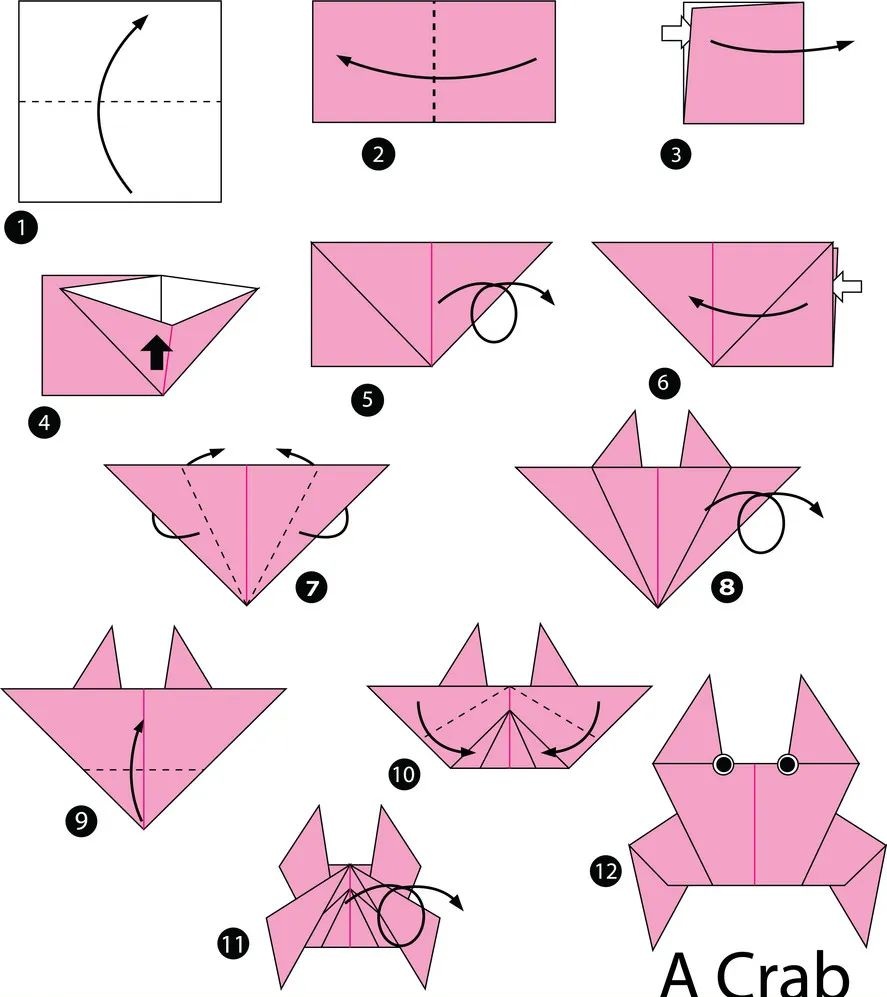 1
2
3
4
5
6
7
8
9
10
11
12
A Crab