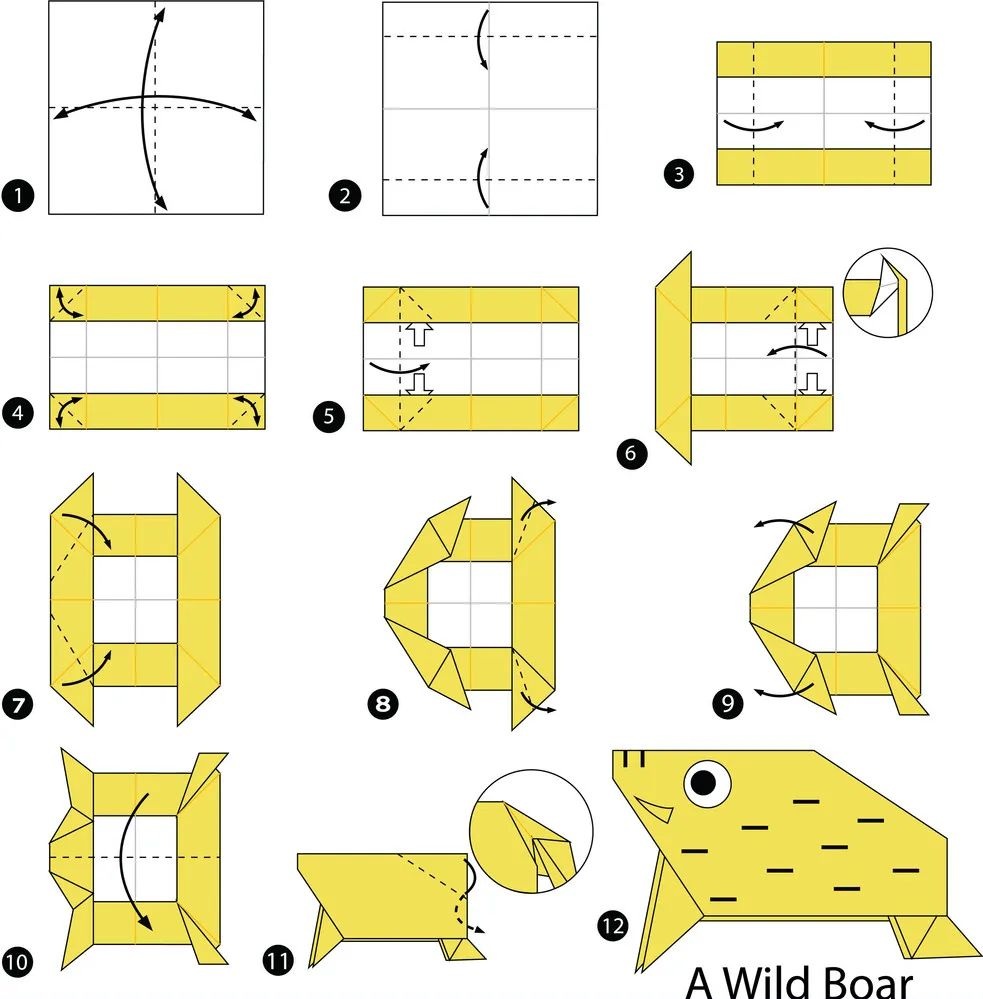 1
2
3
4
5
6
7
8
9
10
11
12
A Wild Boar