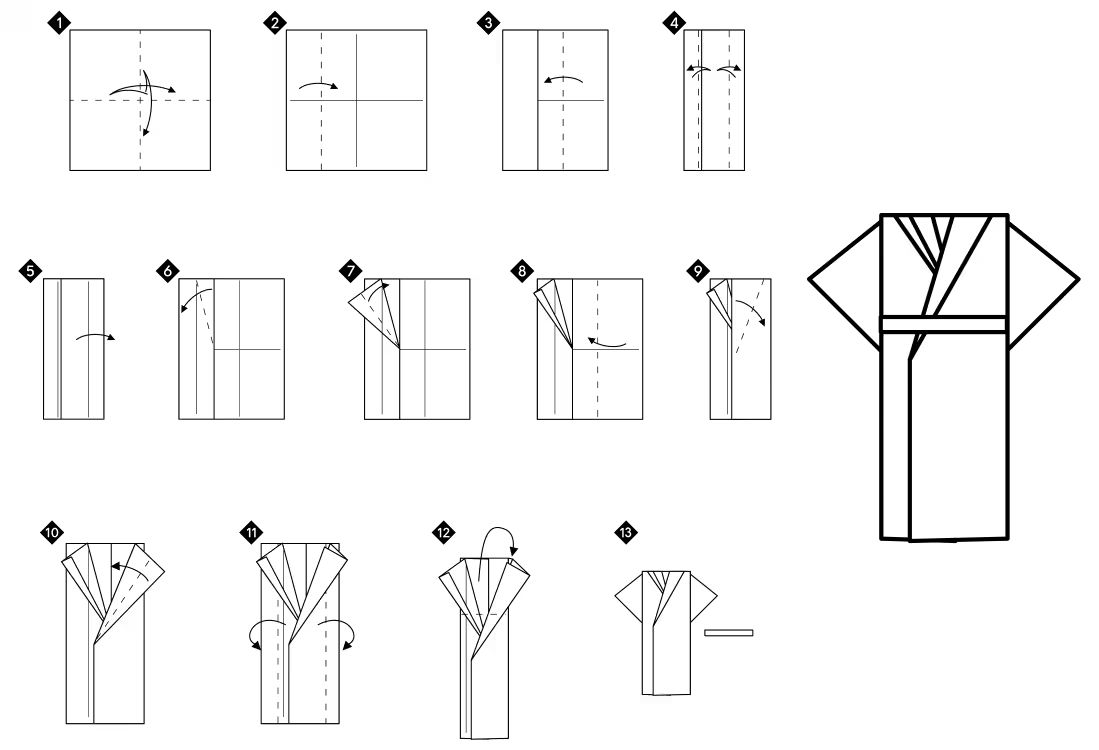 1
2
3
4
5
6
7
8
9
10
11
12
13