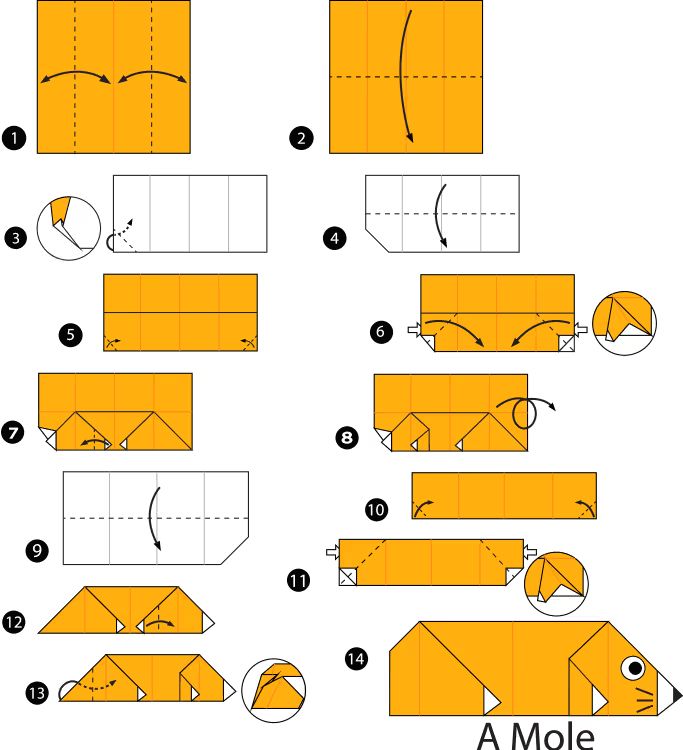 1

2

3

4

5

6

7

8

9

10

11

12

13

14

A Mole