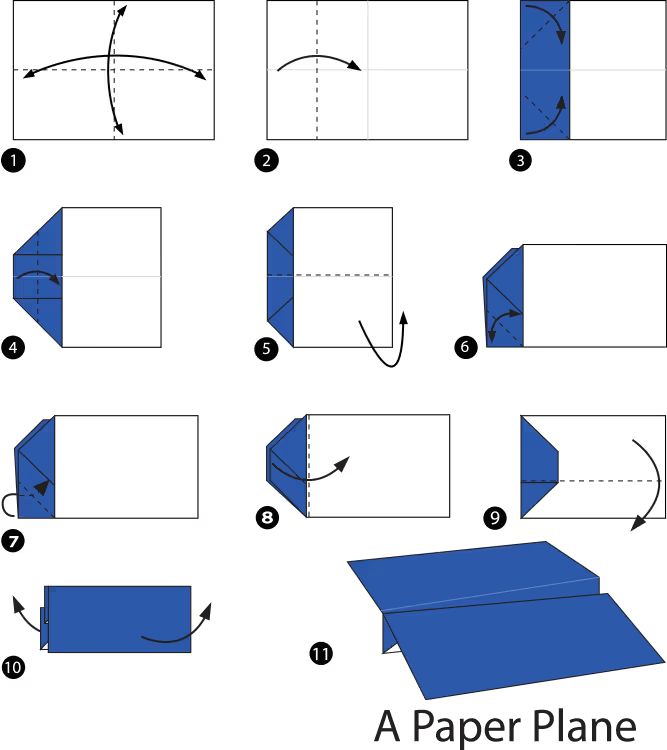 1
2
3
4
5
6
7
8
9
10
11
A Paper Plane