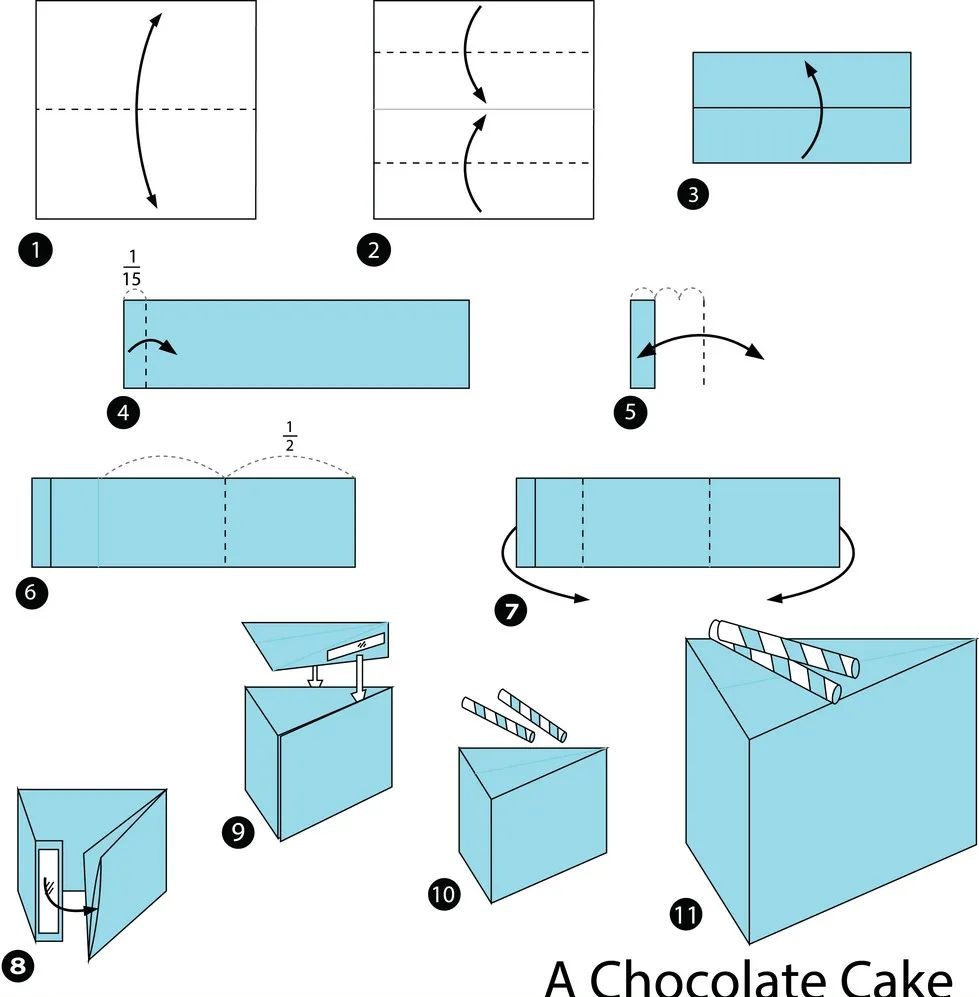 1

2

3

$\frac{1}{15}$

4

5

$\frac{1}{2}$

6

7

8

9

10

11

A Chocolate Cake