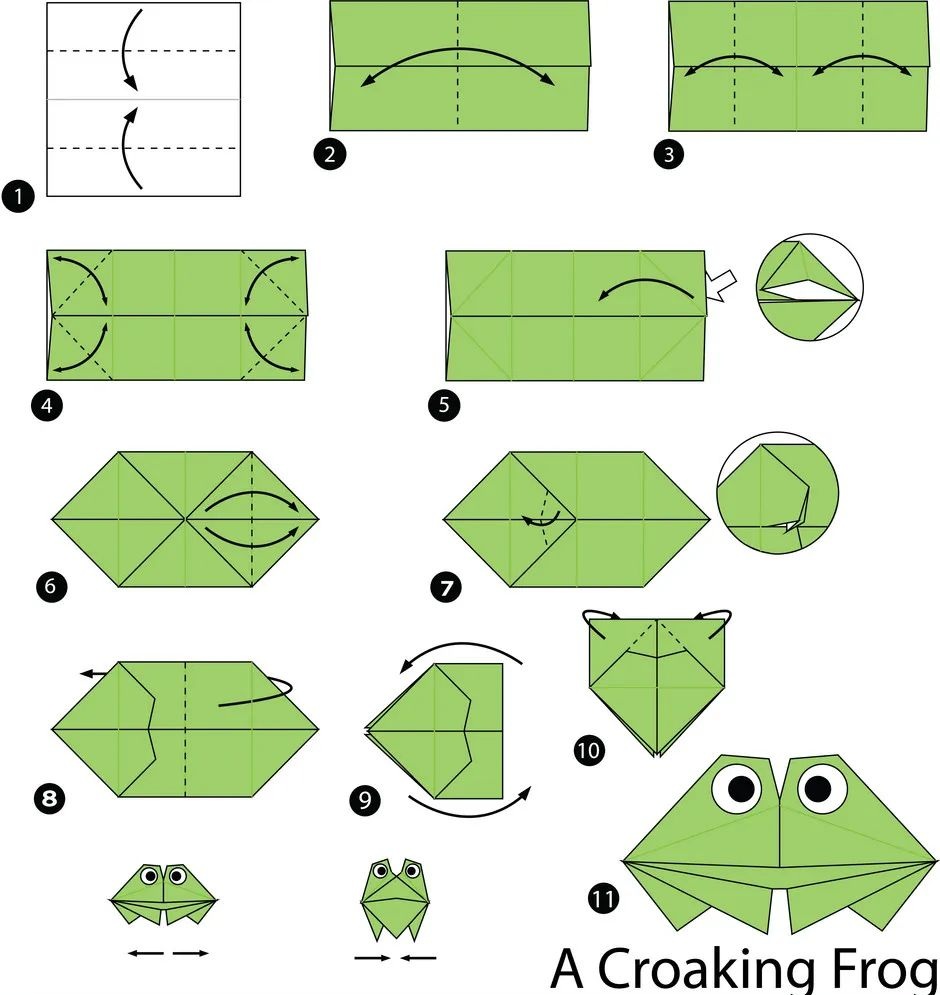 1

2

3

4

5

6

7

8

9

10

11

A Croaking Frog