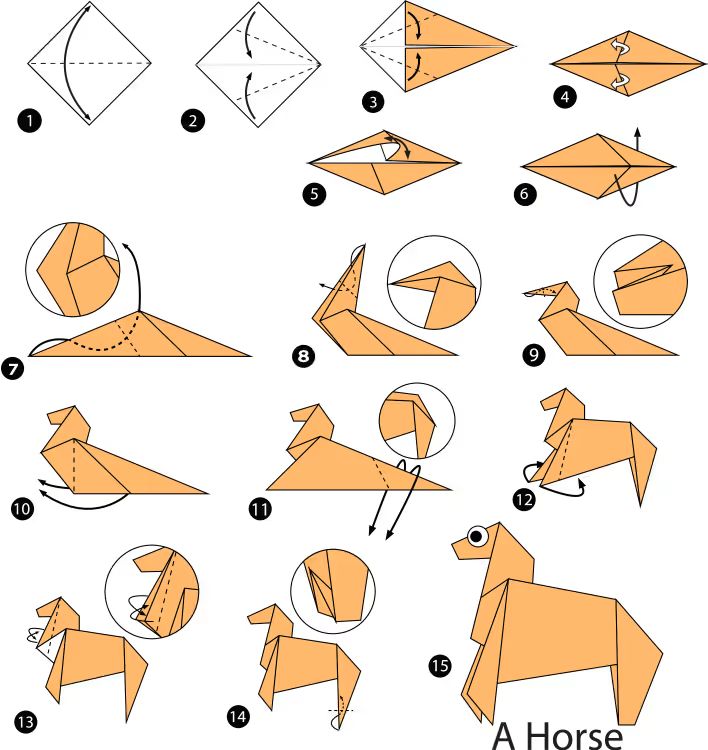 1

2

3

4

5

6

7

8

9

10

11

12

13

14

15

A Horse