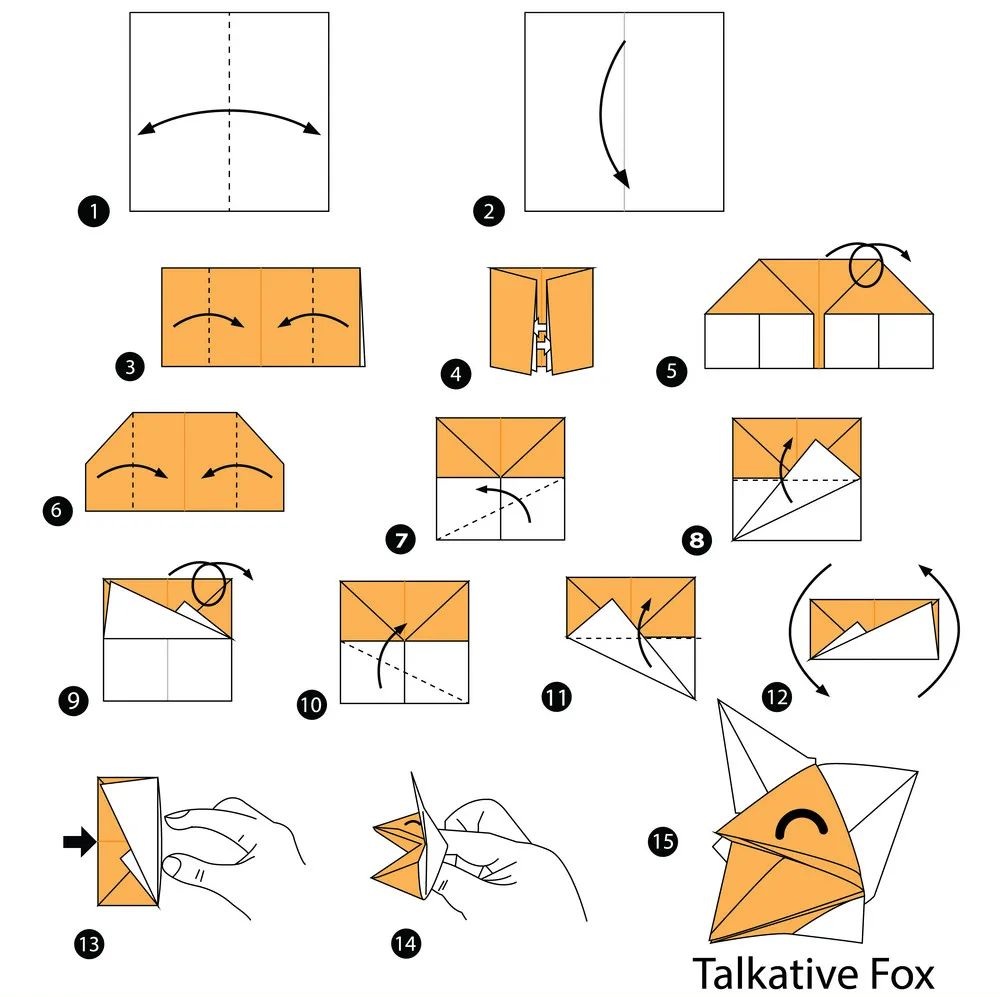 1

2

3

4

5

6

7

8

9

10

11

12

13

14

15

Talkative Fox