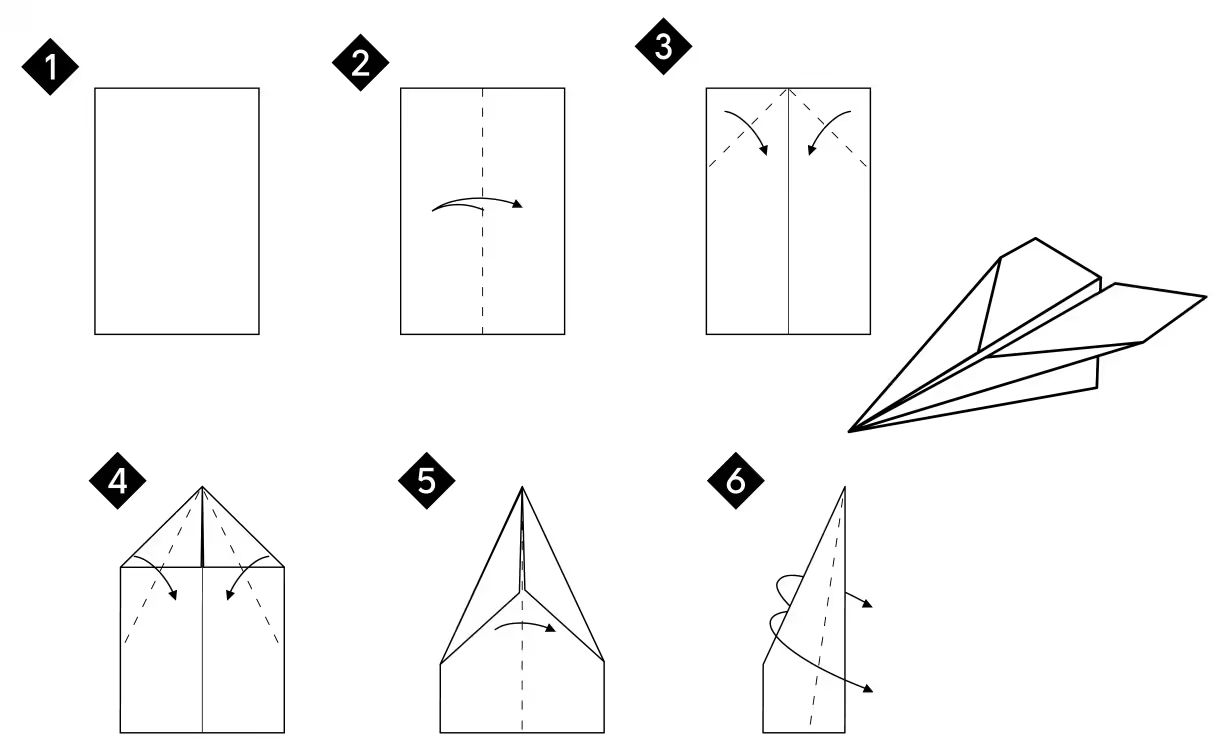 1

2

3

4

5

6