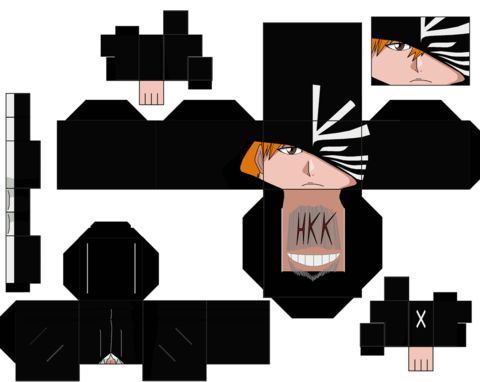 HKK

X