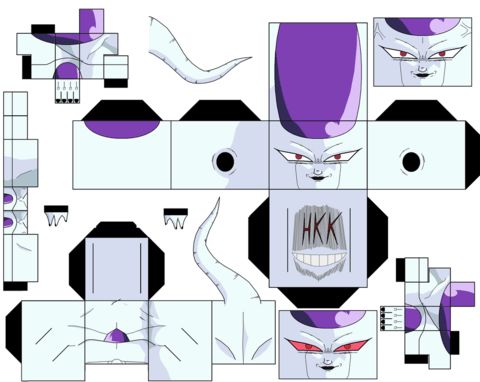 HKK