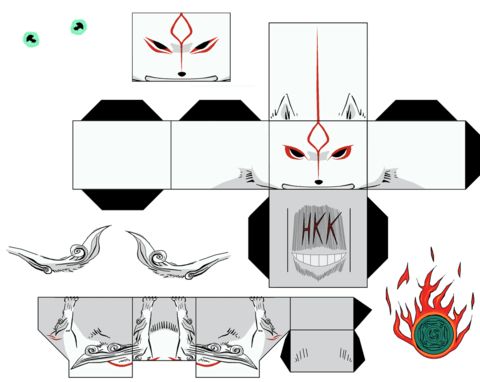 HKK