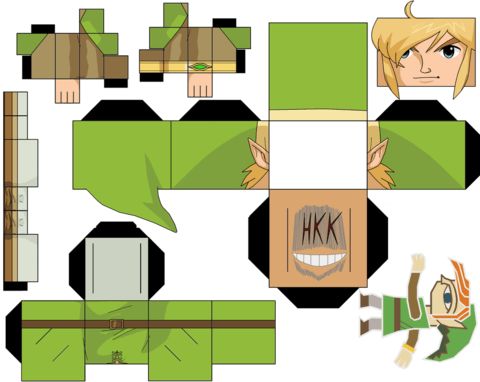 HKK