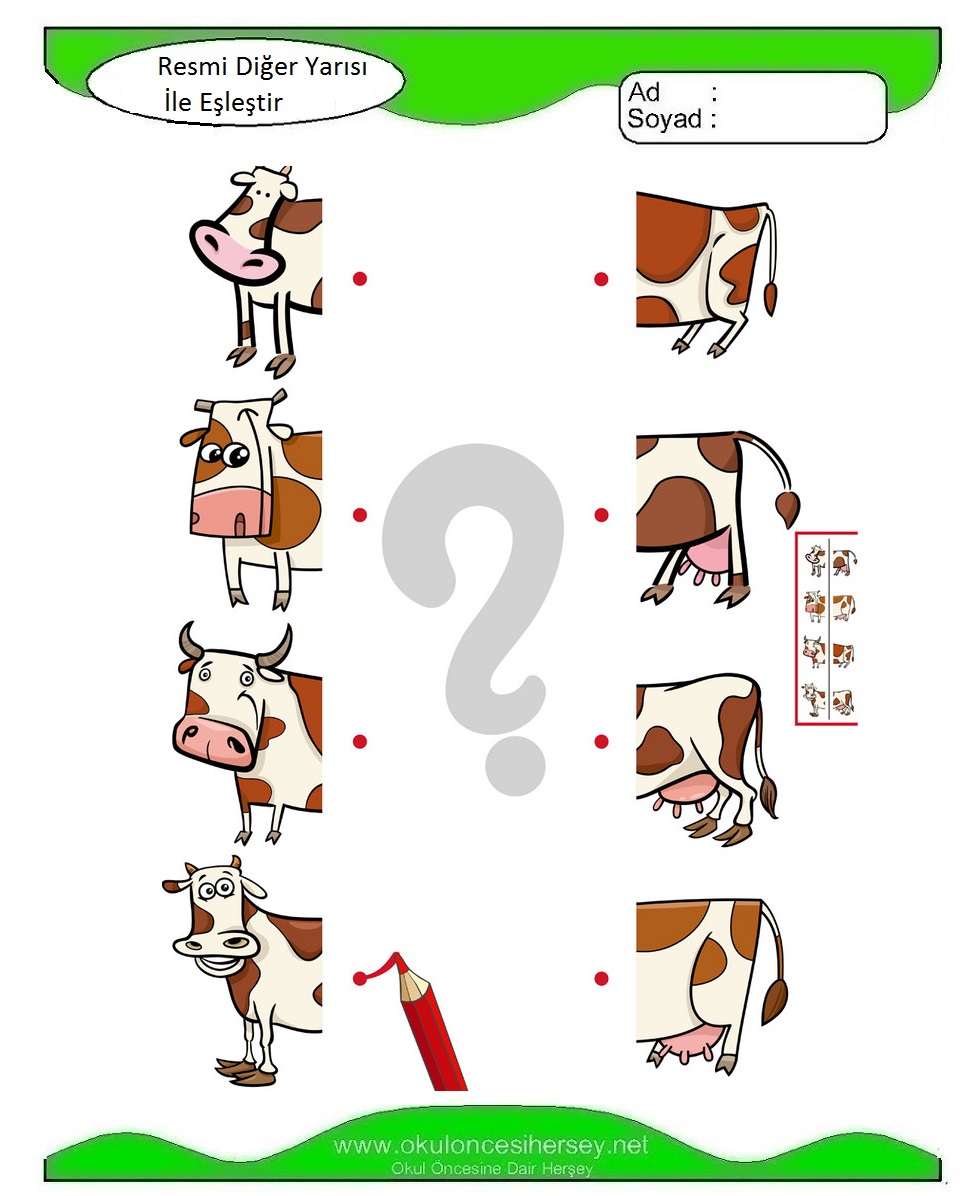 Resmi Diğer Yarısı
İle Eşleştir

Ad :
Soyad :

?

www.okuloncesihersey.net
Okul Öncesine Dair Herşey