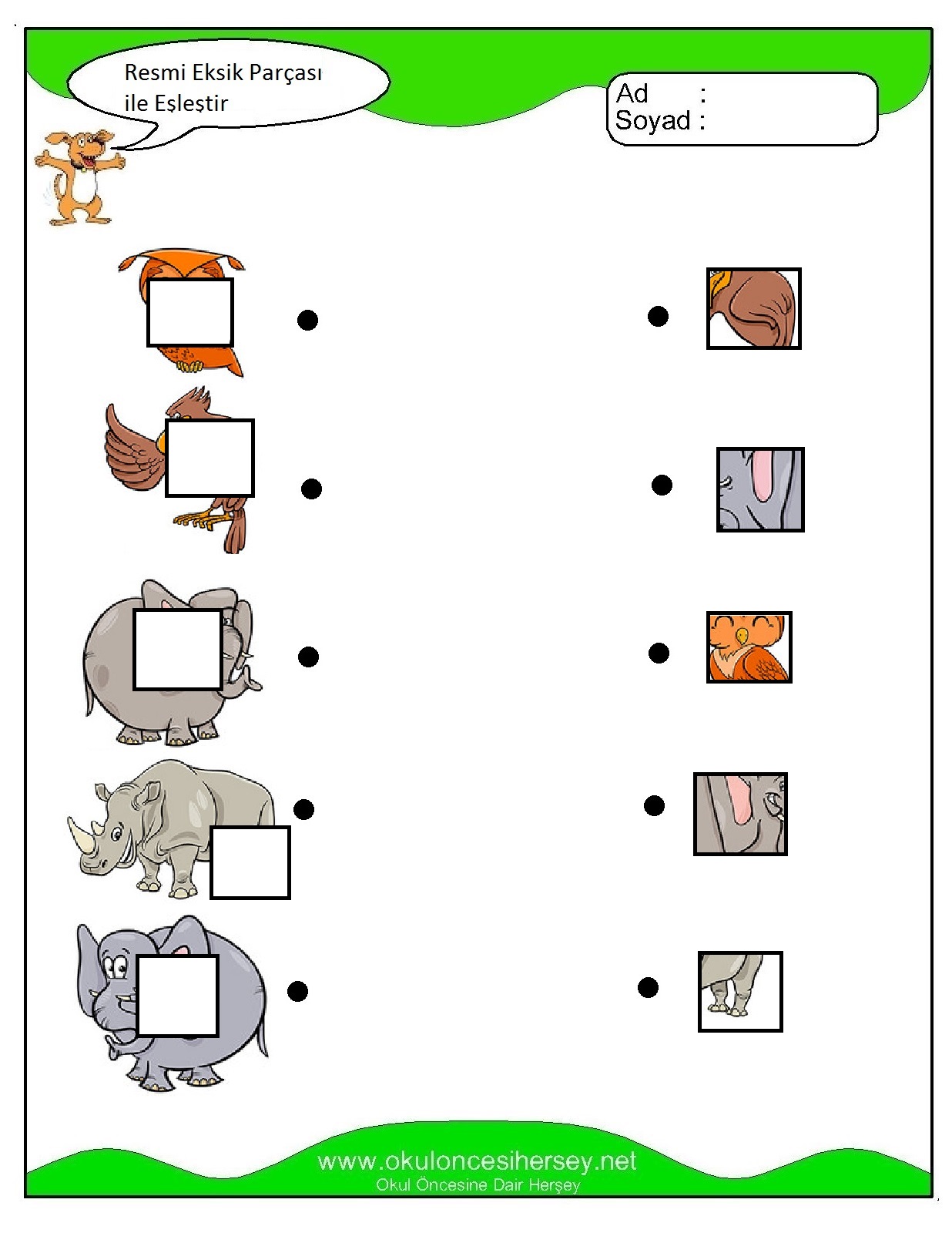 Resmi Eksik Parçası ile Eşleştir

Ad :
Soyad :

www.okuloncesihersey.net
Okul Öncesine Dair Herşey