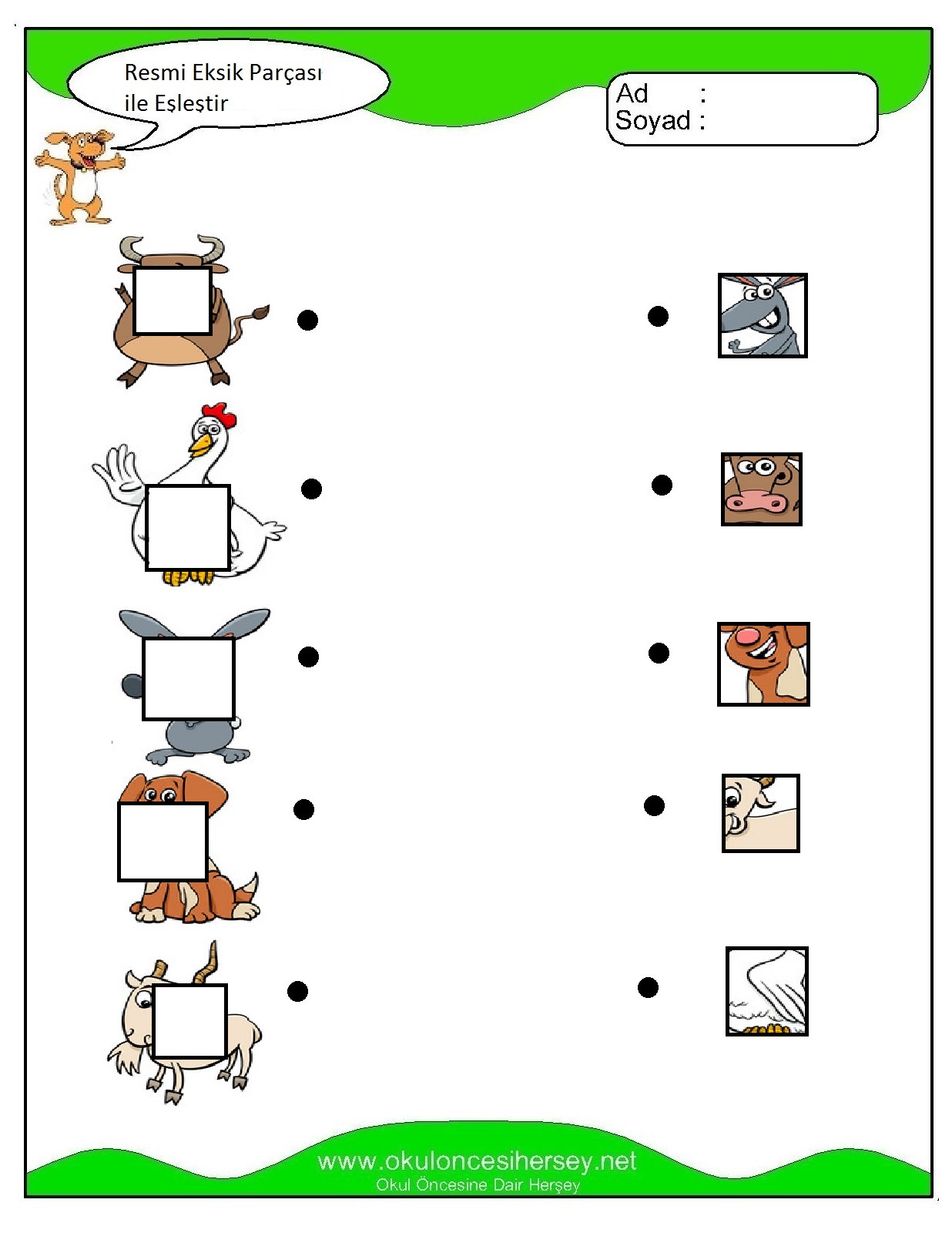 Resmi Eksik Parçası ile Eşleştir

Ad :
Soyad :

www.okuloncesihersey.net
Okul Öncesine Dair Herşey