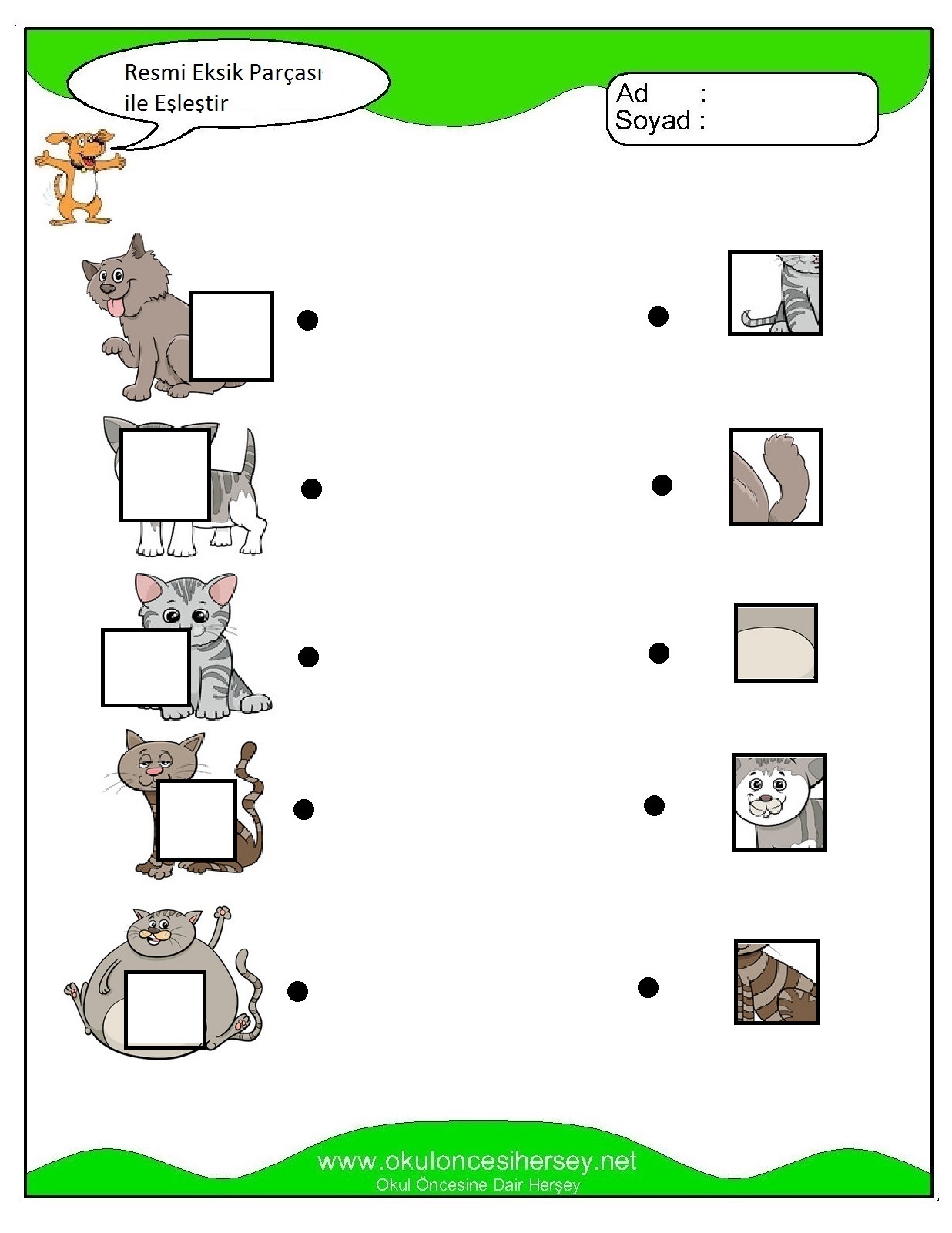 Resmi Eksik Parçası ile Eşleştir

Ad :
Soyad :

www.okuloncesihersey.net
Okul Öncesine Dair Herşey