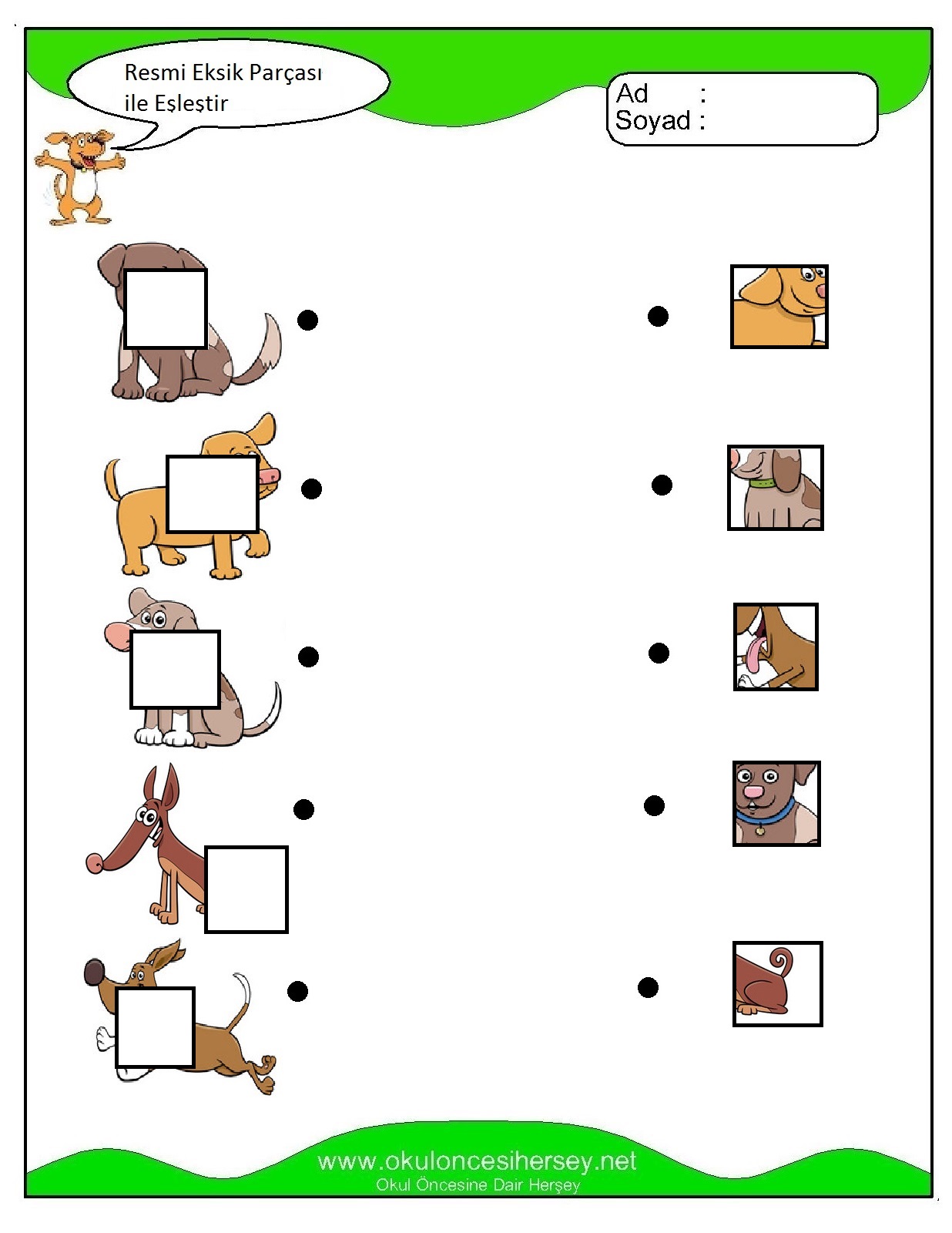 Resmi Eksik Parçası ile Eşleştir

Ad :
Soyad :

www.okuloncesihersey.net
Okul Öncesine Dair Herşey