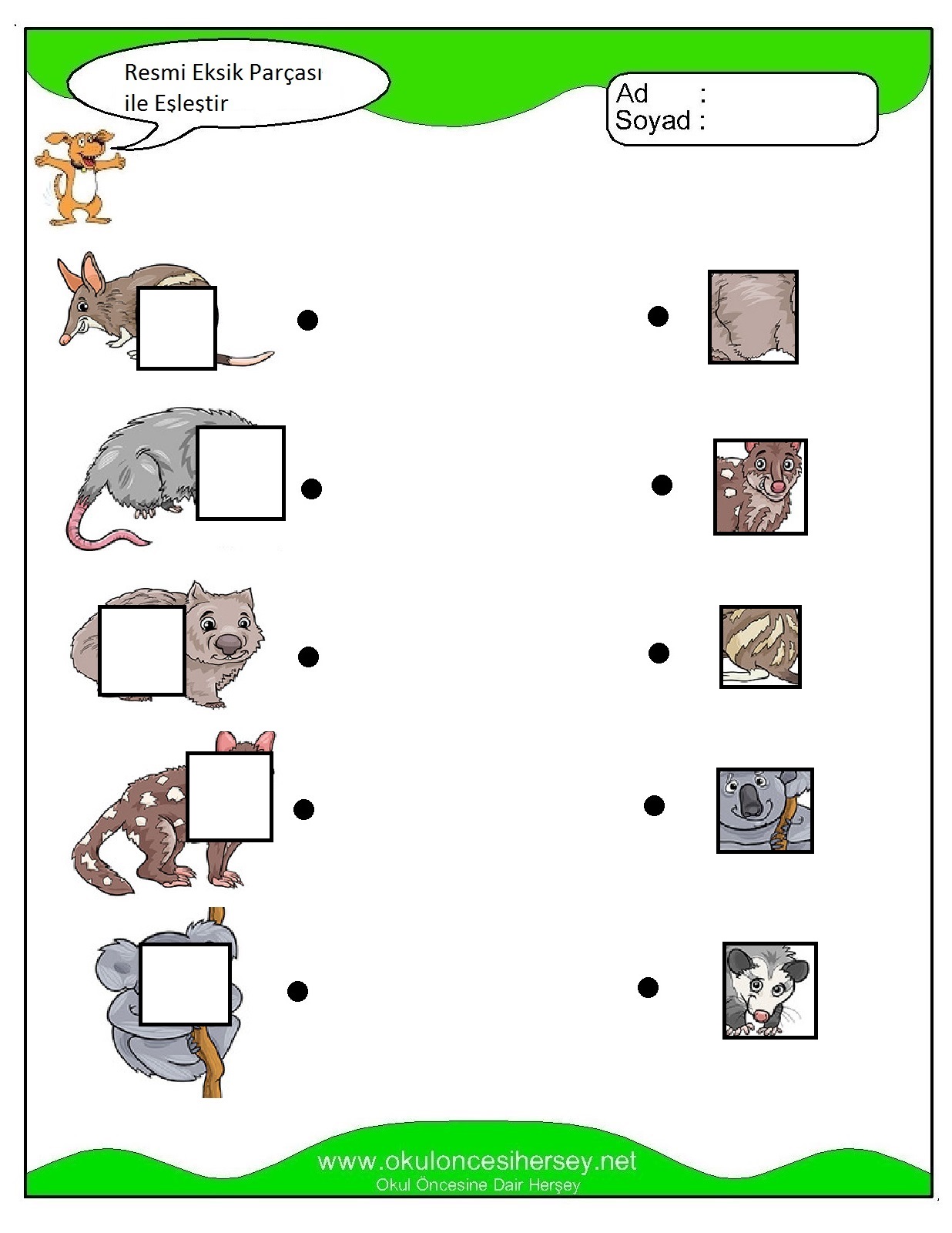 Resmi Eksik Parçası ile Eşleştir

Ad :
Soyad :

www.okuloncesihersey.net
Okul Öncesine Dair Herşey