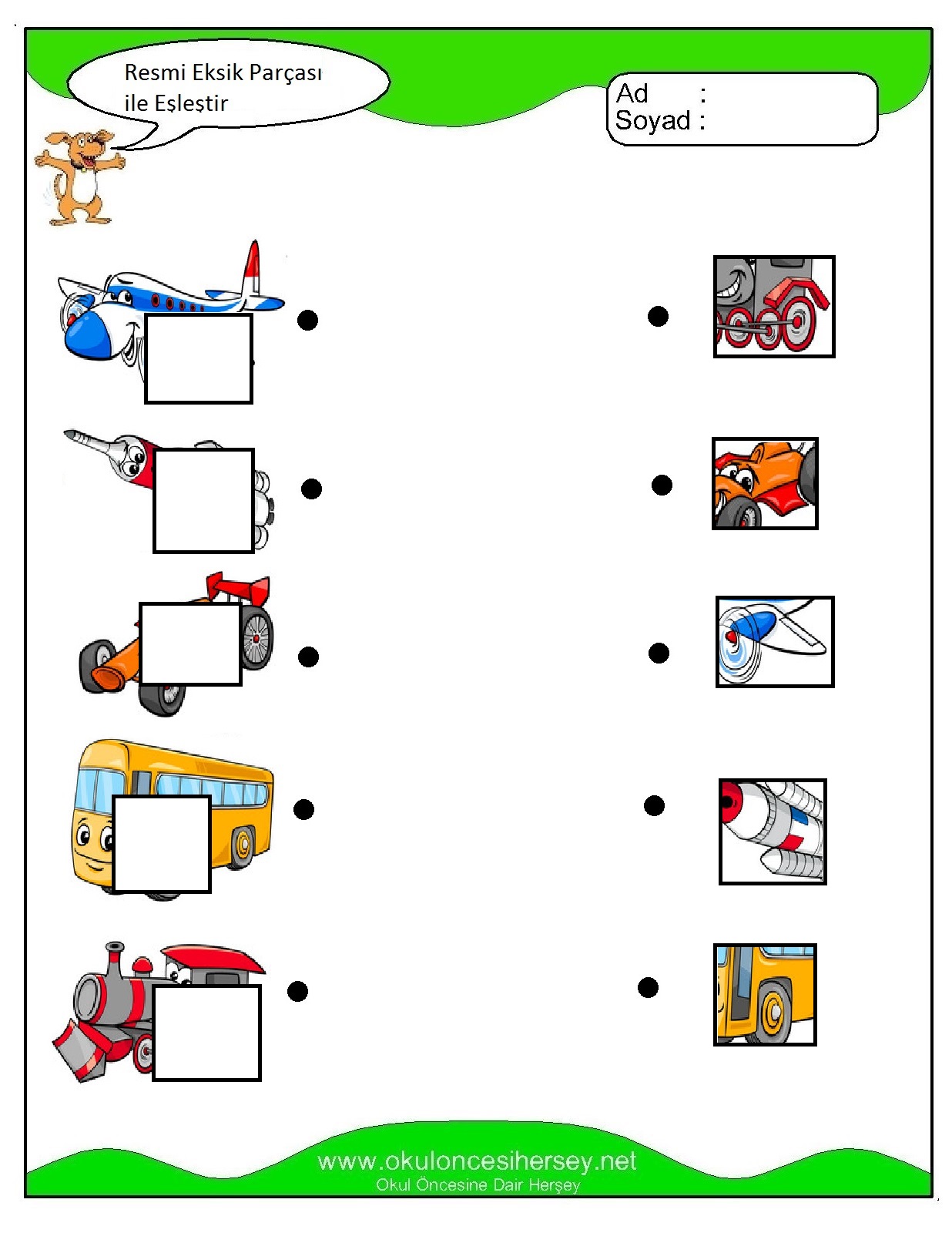 Resmi Eksik Parçası ile Eşleştir

Ad :
Soyad :

www.okuloncesihersey.net
Okul Öncesine Dair Herşey