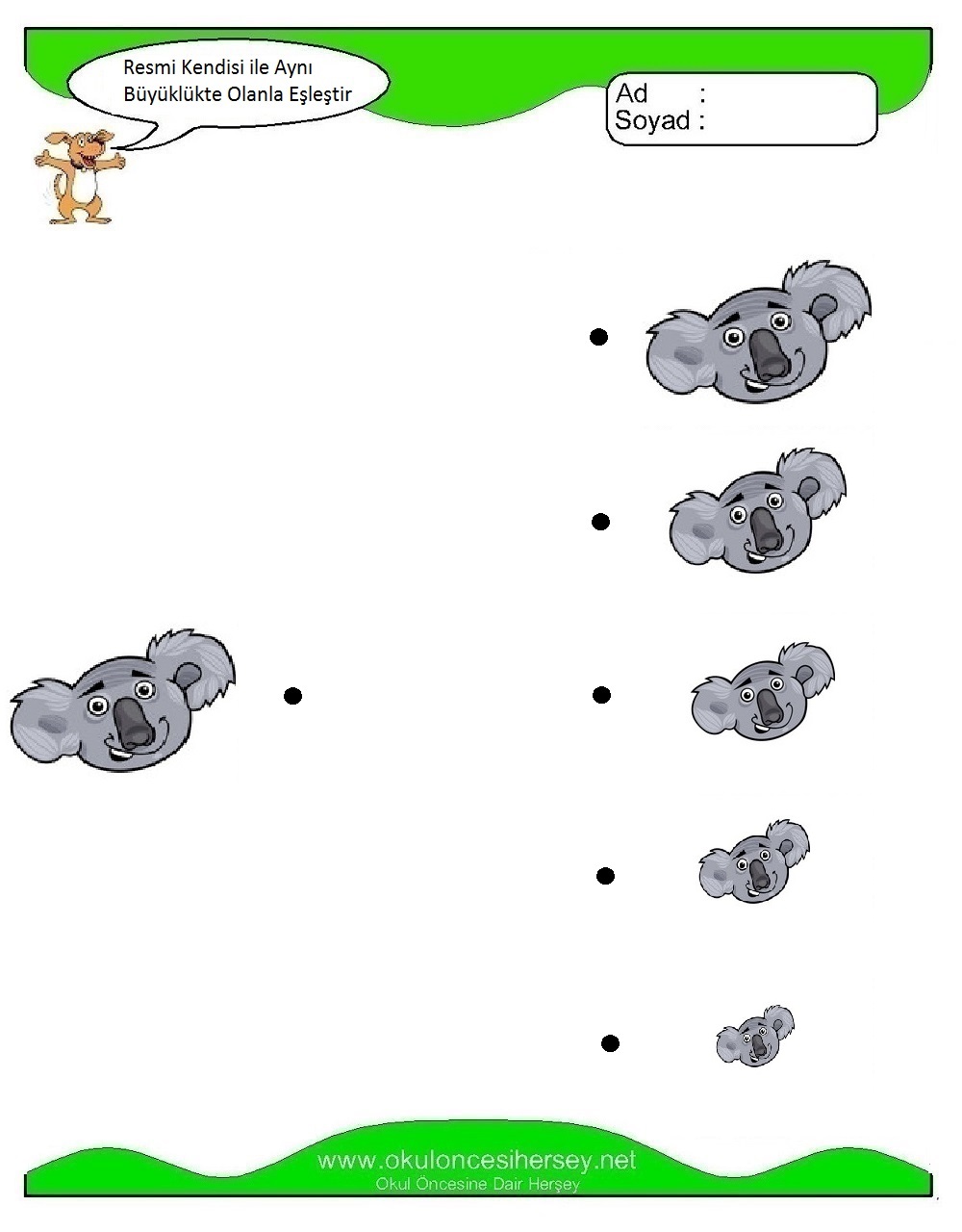 Resmi Kendisi ile Aynı Büyüklükte Olanla Eşleştir

Ad :
Soyad :

www.okuloncesihersey.net
Okul Öncesine Dair Herşey