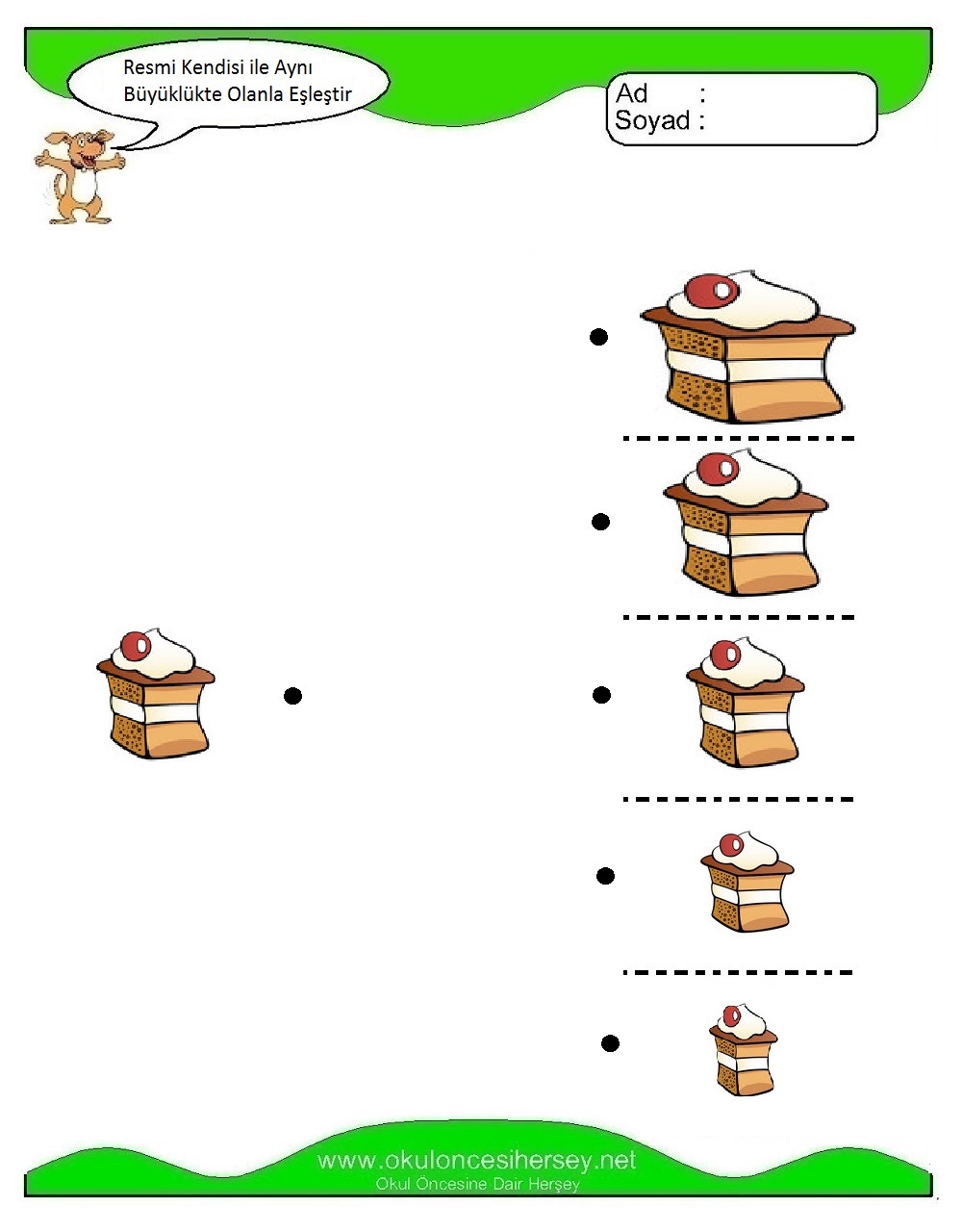 Resmi Kendisi ile Aynı Büyüklükte Olanla Eşleştir

Ad :
Soyad :

www.okuloncesihersey.net
Okul Öncesine Dair Herşey