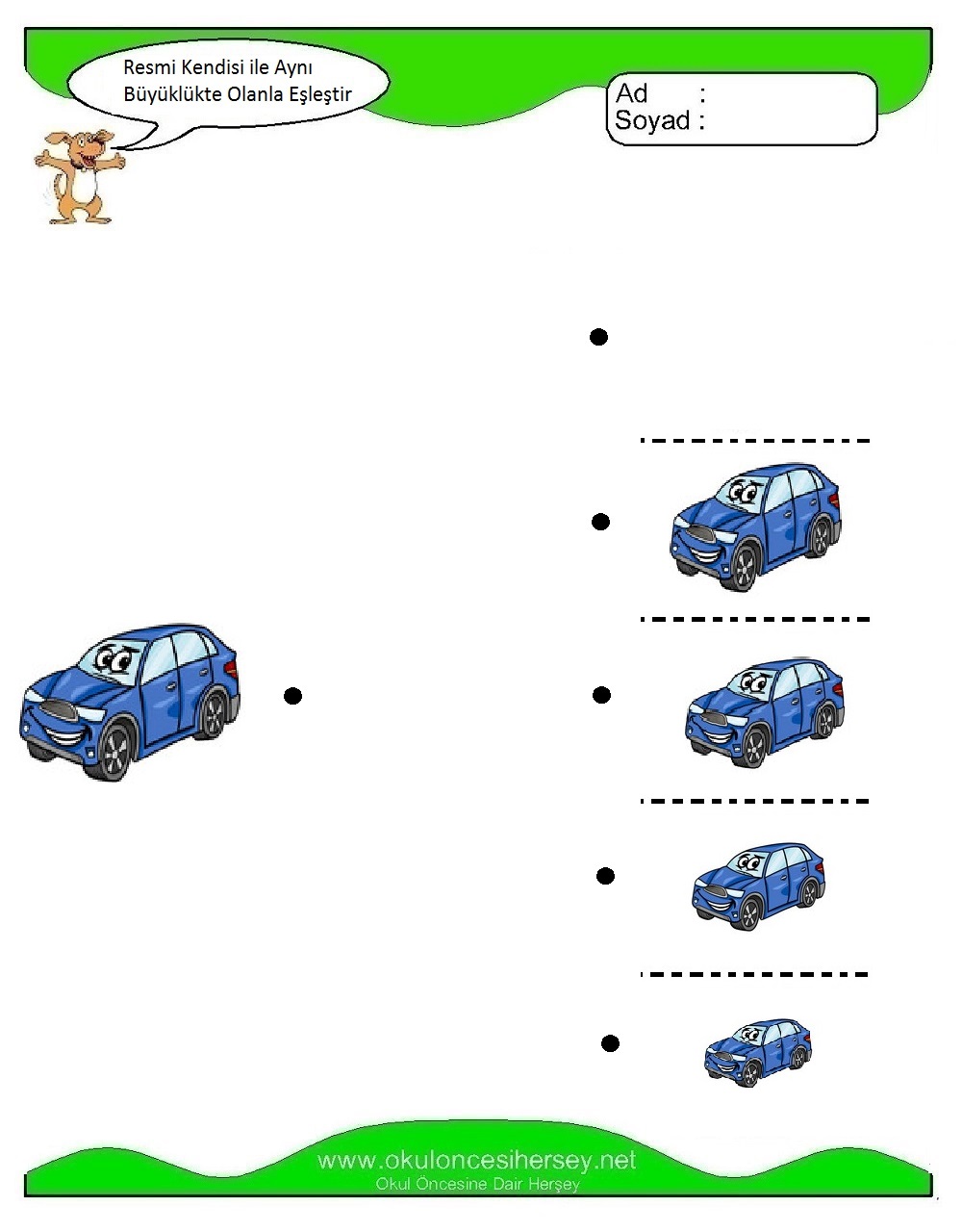 Resmi Kendisi ile Aynı Büyüklükte Olanla Eşleştir

Ad :
Soyad :

www.okuloncesihersey.net
Okul Öncesine Dair Herşey