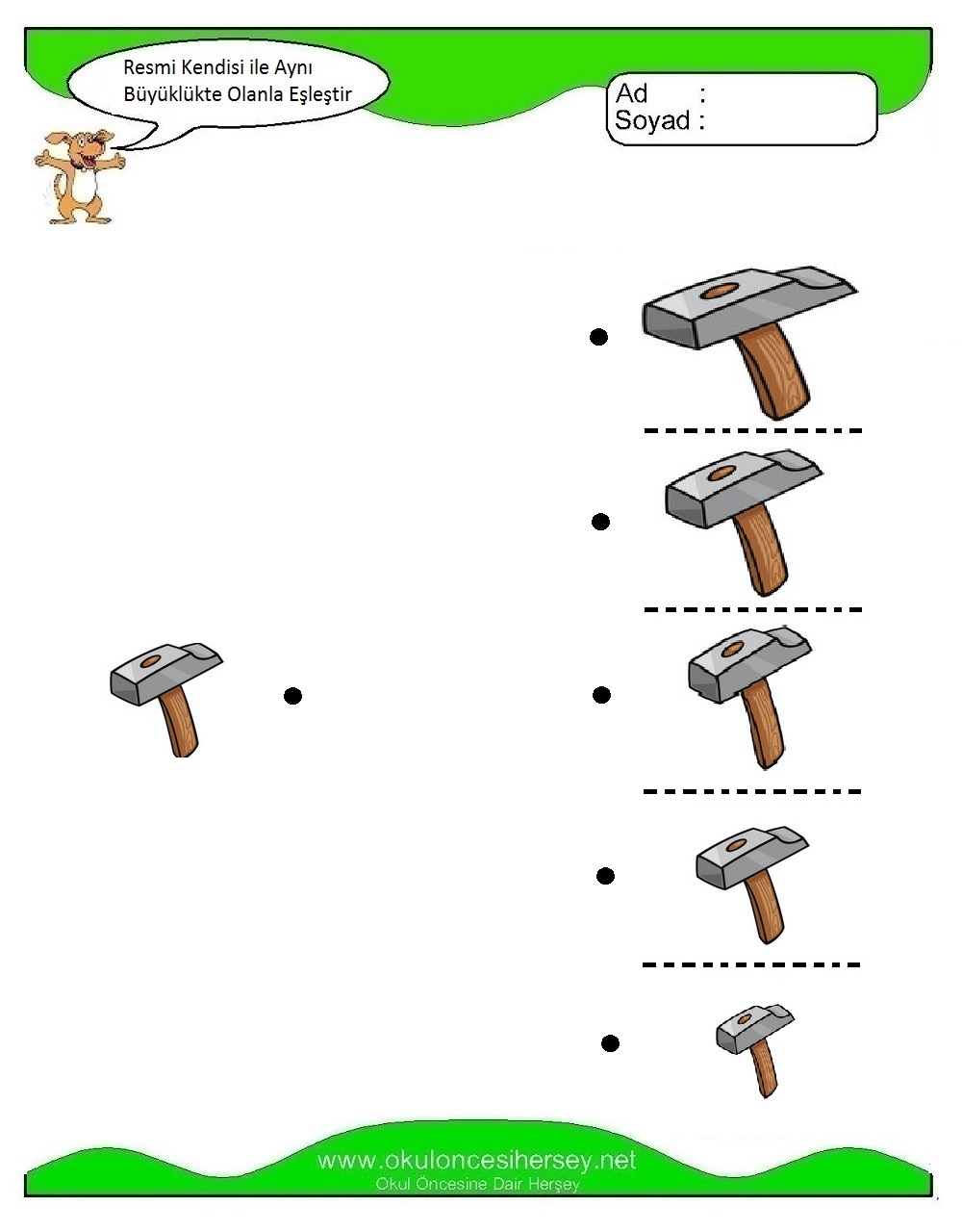 Resmi Kendisi ile Aynı Büyüklükte Olanla Eşleştir

Ad :
Soyad :

www.okuloncesihersey.net
Okul Öncesine Dair Herşey