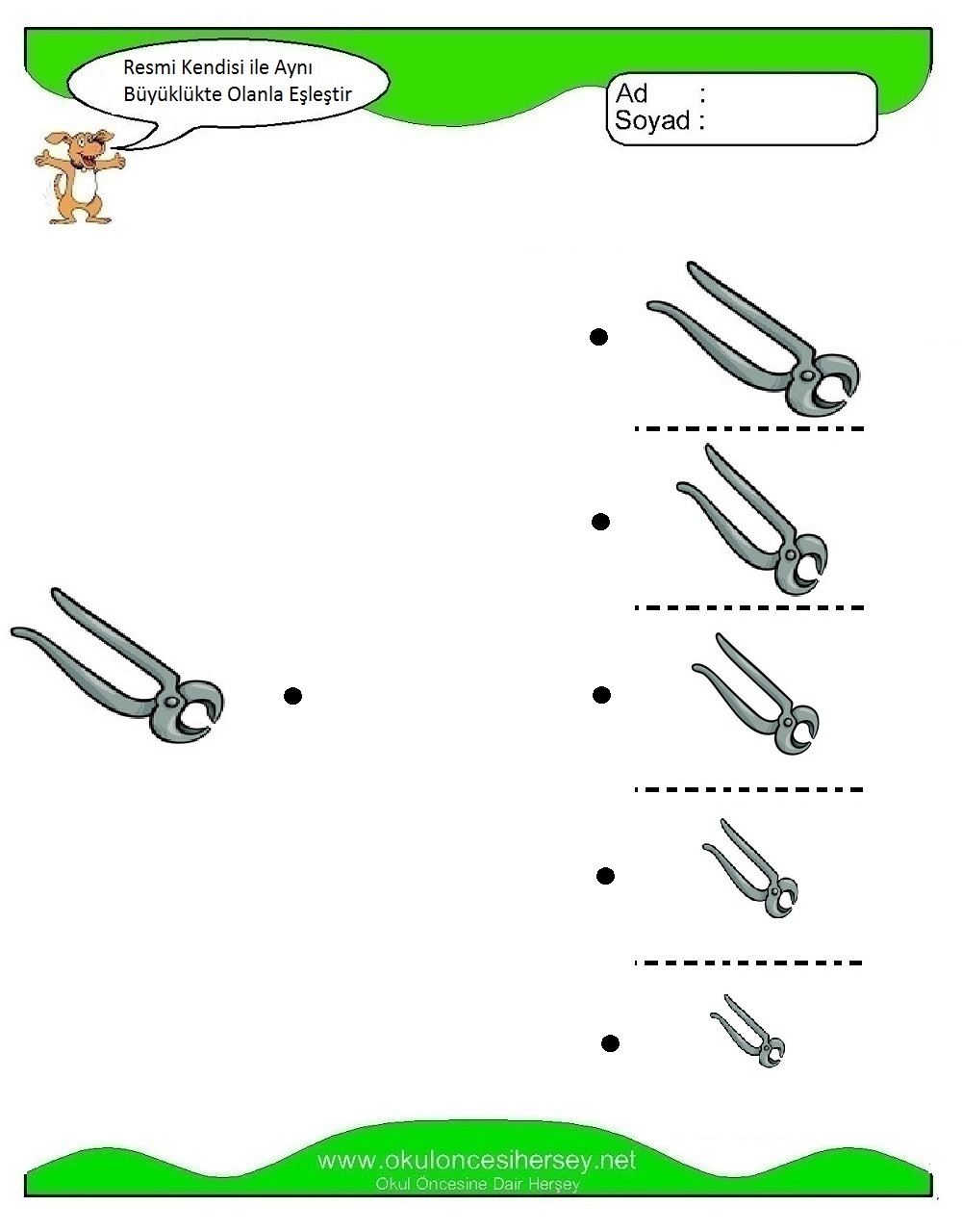 Resmi Kendisi ile Aynı Büyüklükte Olanla Eşleştir

Ad :
Soyad :

www.okuloncesihersey.net
Okul Öncesine Dair Herşey