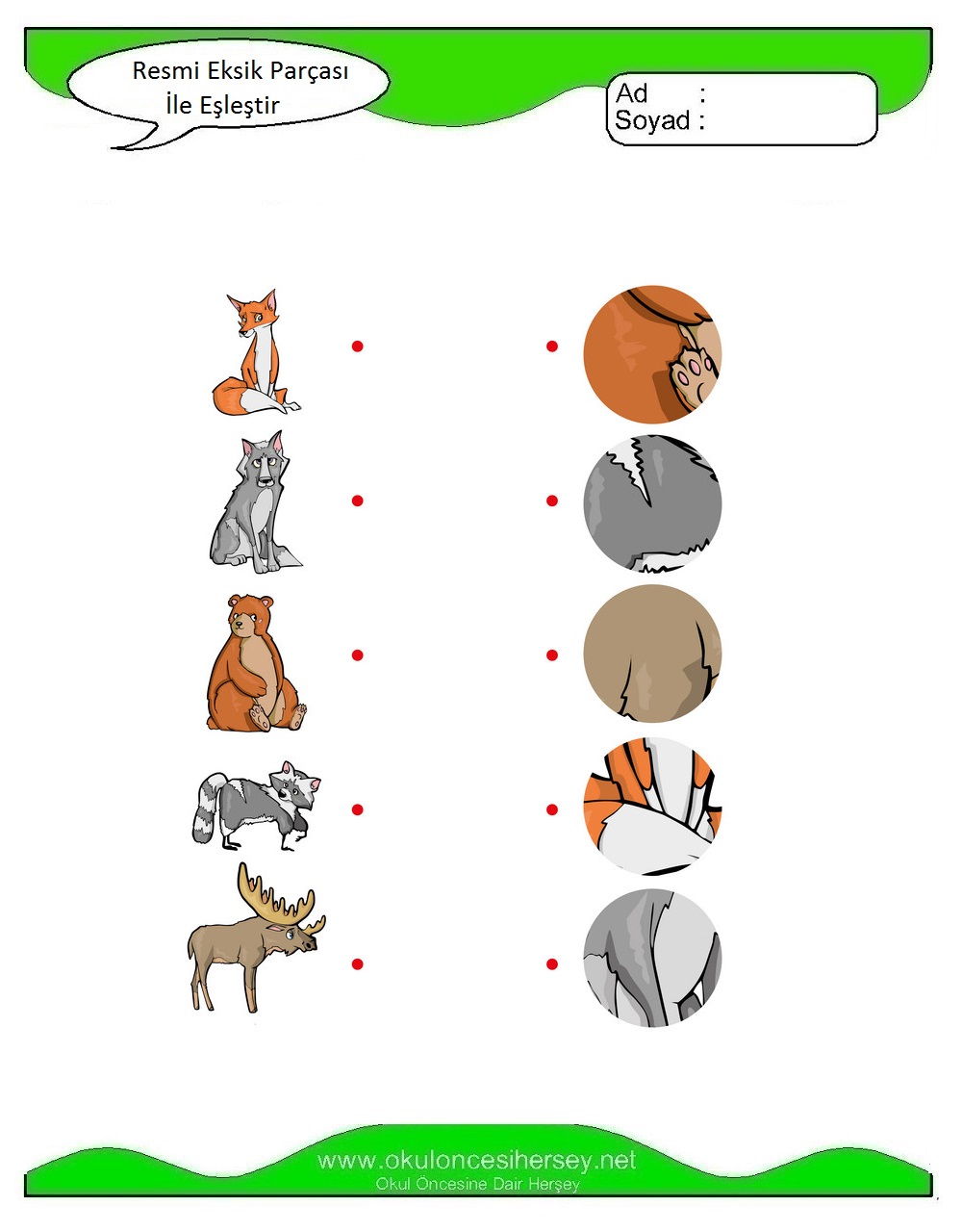 Resmi Eksik Parçası
İle Eşleştir

Ad :
Soyad :

www.okuloncesihersey.net
Okul Öncesine Dair Herşey