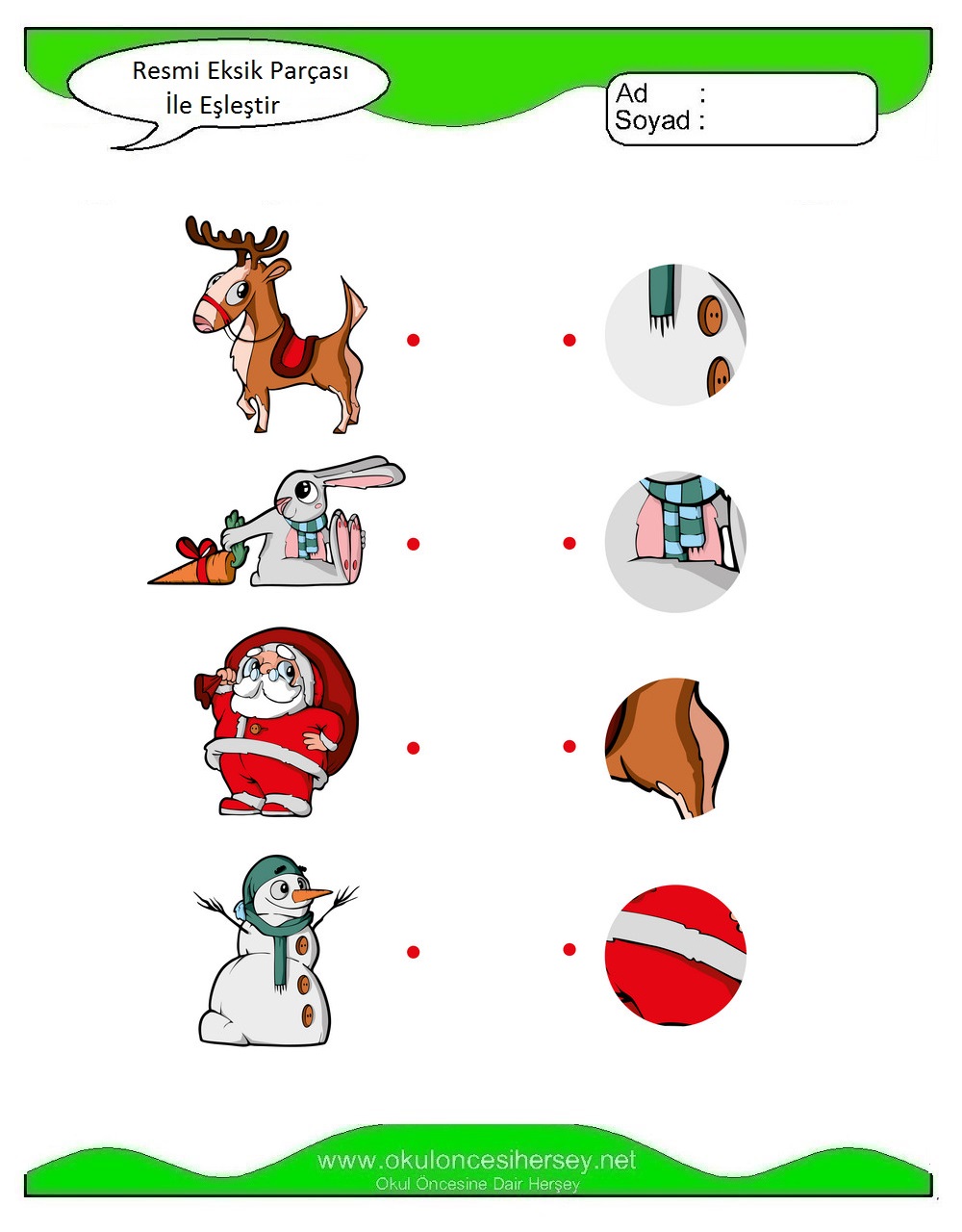 Resmi Eksik Parçası
İle Eşleştir

Ad :
Soyad :

www.okuloncesihersey.net
Okul Öncesine Dair Herşey