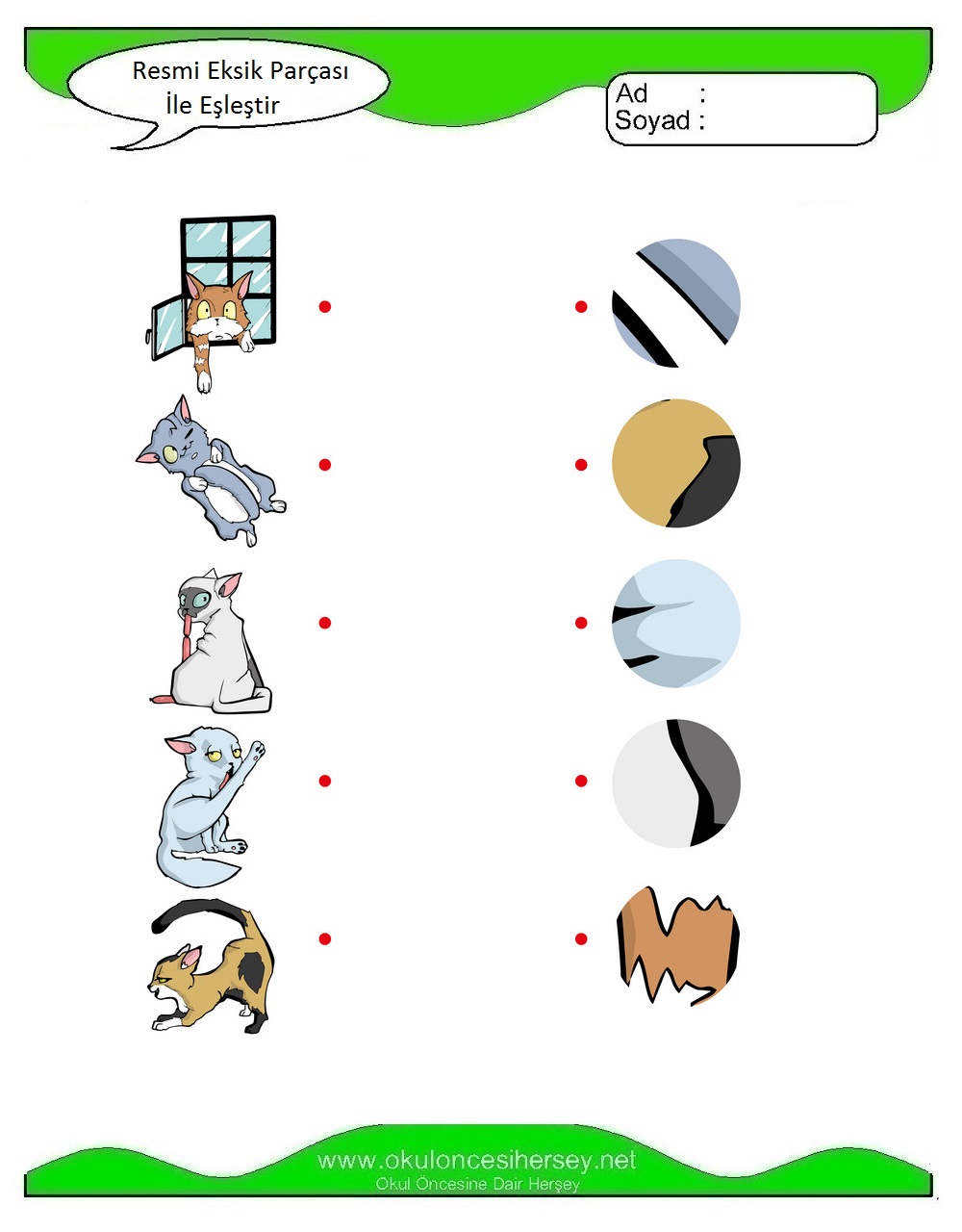 Resmi Eksik Parçası
İle Eşleştir

Ad :
Soyad :

www.okuloncesihersey.net
Okul Öncesine Dair Herşey