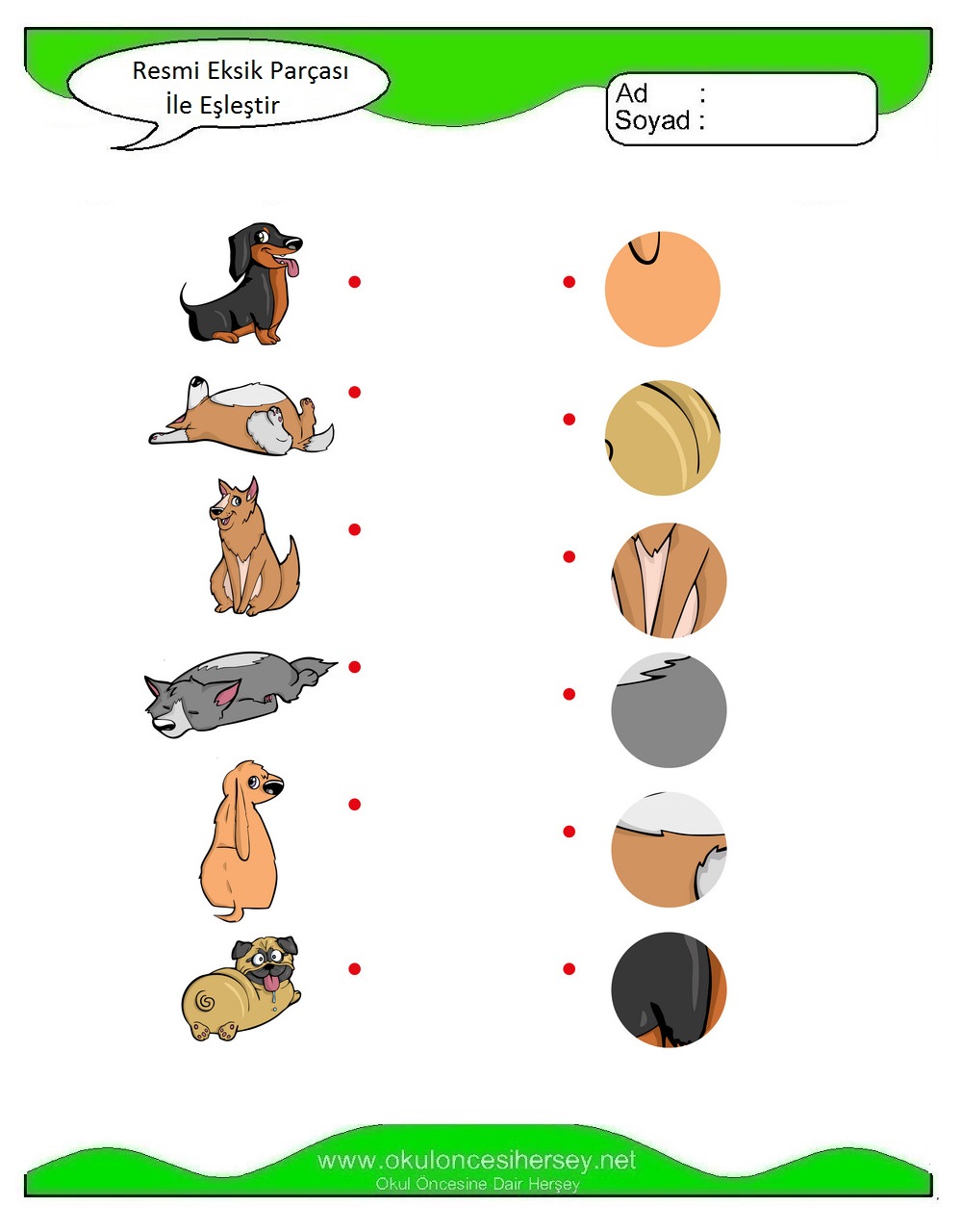 Resmi Eksik Parçası
İle Eşleştir

Ad :
Soyad :

www.okuloncesihersey.net
Okul Öncesine Dair Herşey