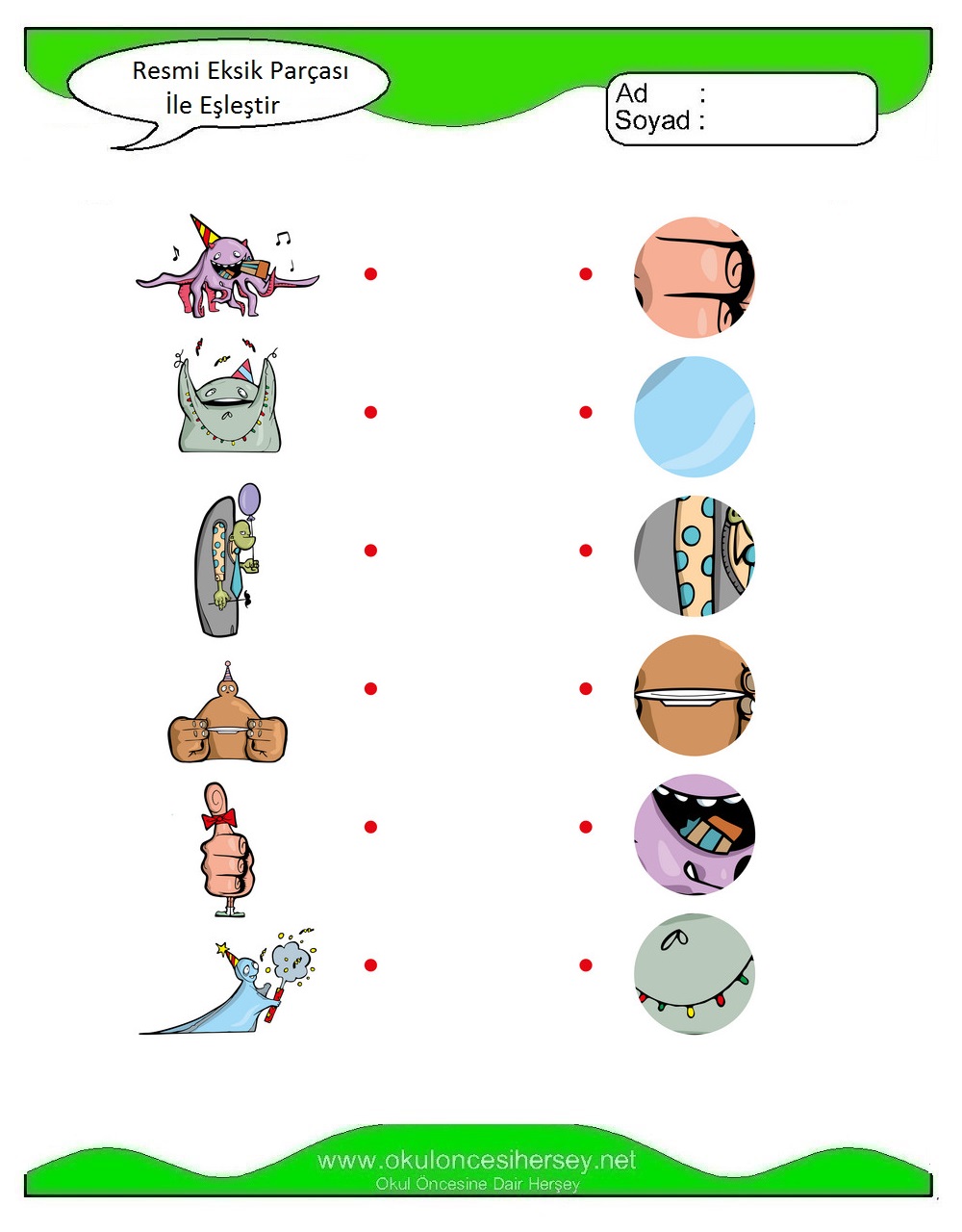 Resmi Eksik Parçası İle Eşleştir

Ad :
Soyad :

www.okuloncesihersey.net
Okul Öncesine Dair Herşey