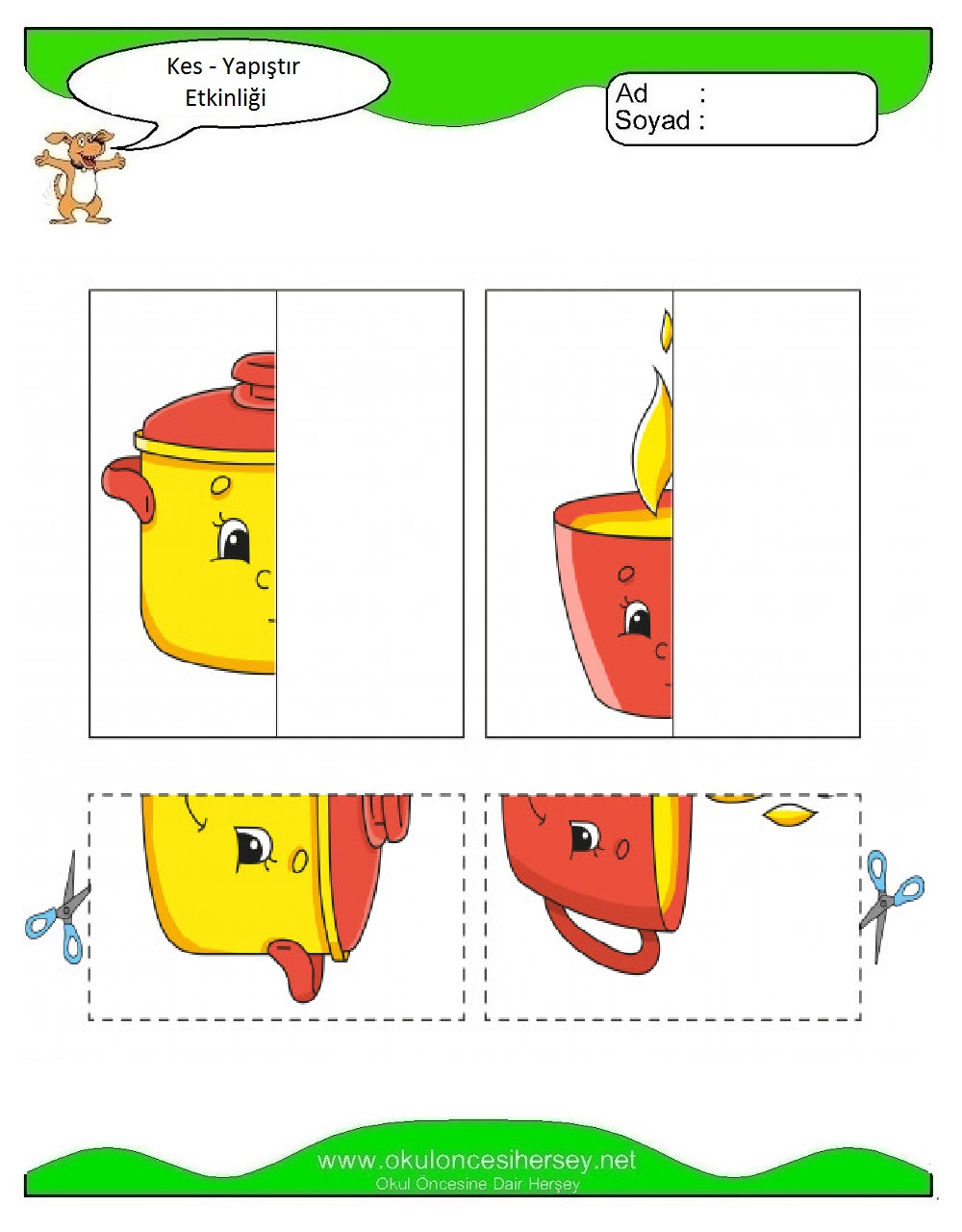 Kes - Yapıştır
Etkinliği

Ad :
Soyad :

www.okuloncesihersey.net
Okul Öncesine Dair Herşey