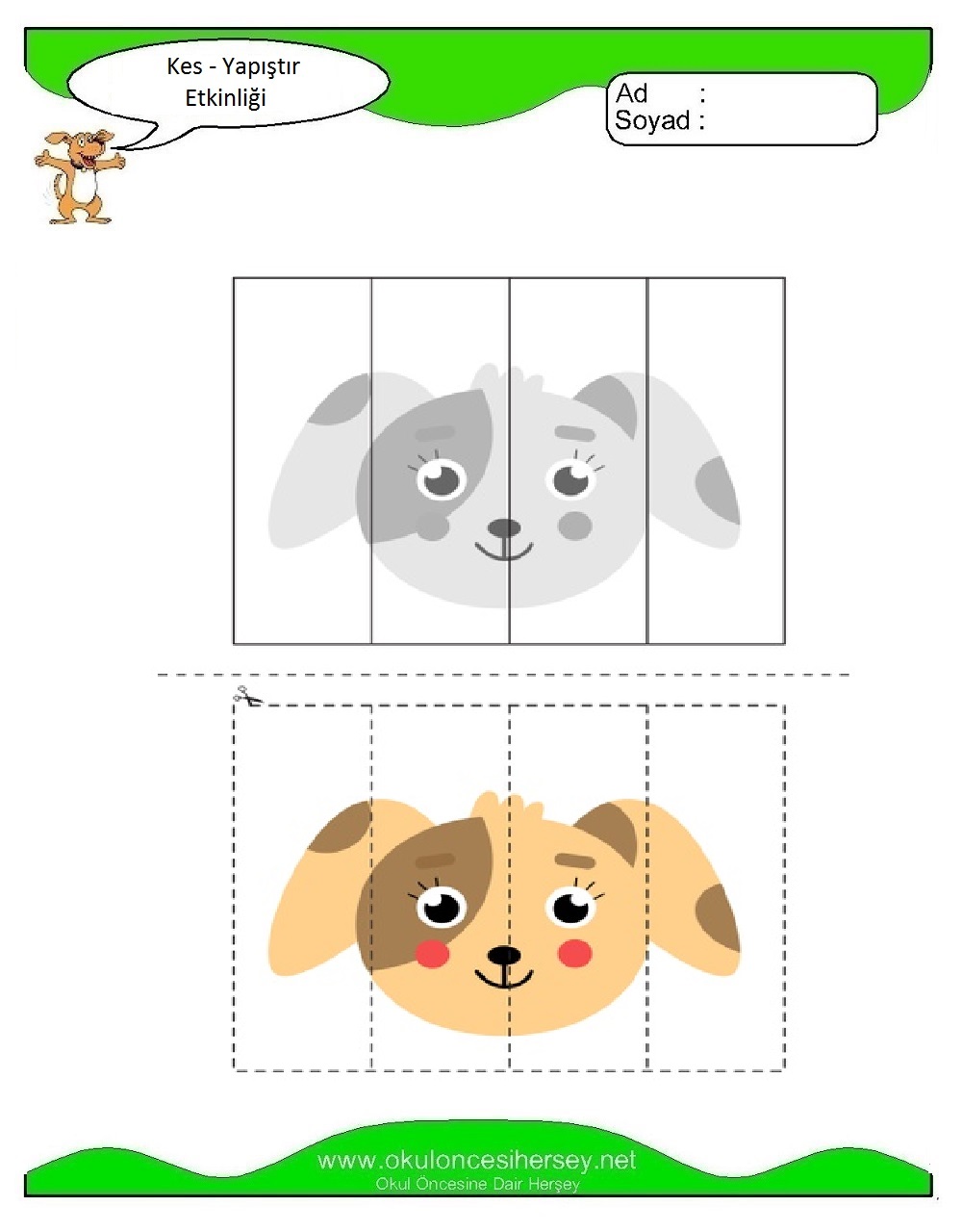 Kes - Yapıştır Etkinliği

Ad :
Soyad :

www.okuloncesihersey.net
Okul Öncesine Dair Herşey