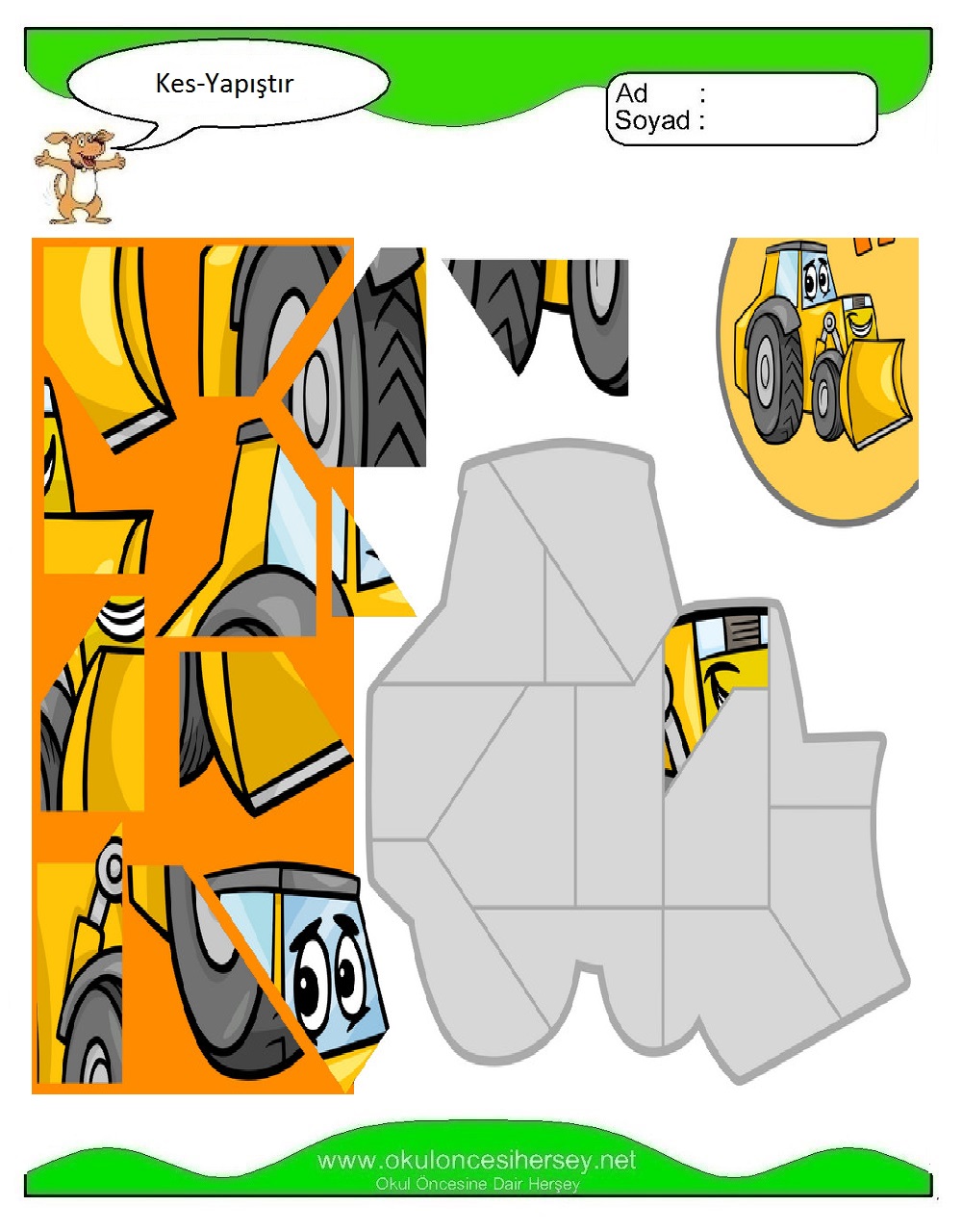 Kes-Yapıştır

Ad :
Soyad :

www.okuloncesihersey.net
Okul Öncesine Dair Herşey