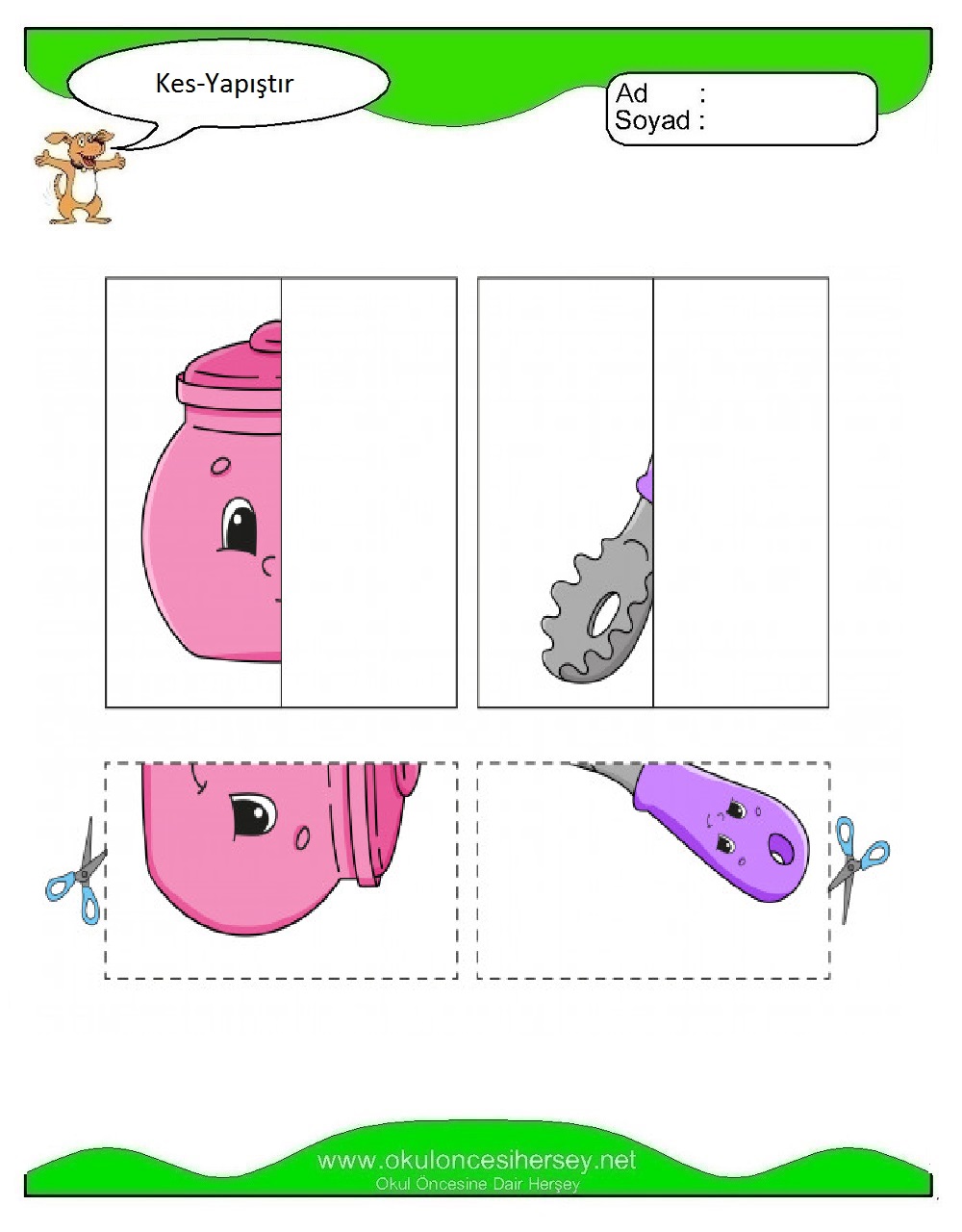 Kes-Yapıştır

Ad :
Soyad :

www.okuloncesihersey.net
Okul Öncesine Dair Herşey