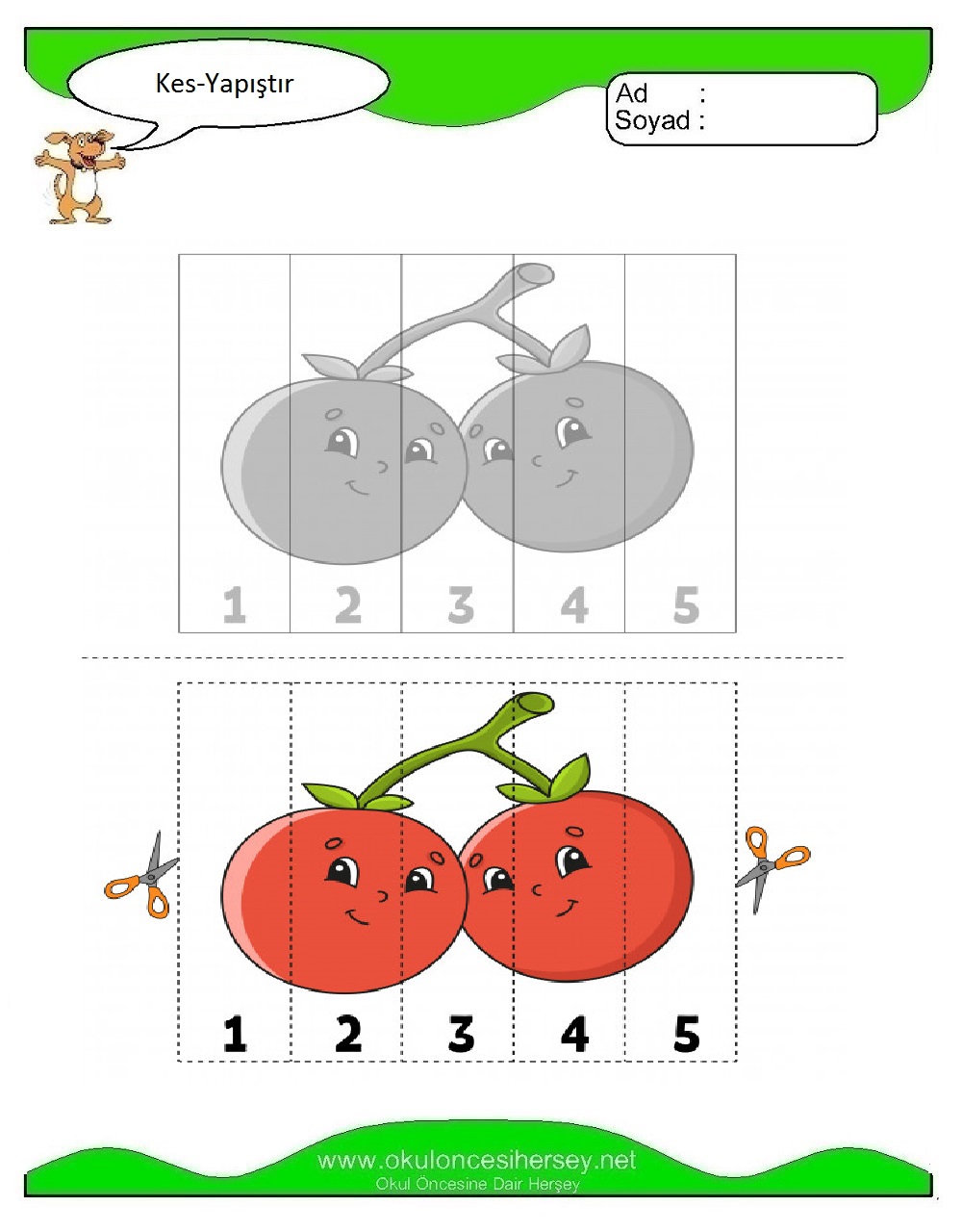 Kes-Yapıştır

Ad :
Soyad :

1 2 3 4 5

1 2 3 4 5

www.okuloncesihersey.net
Okul Öncesine Dair Herşey