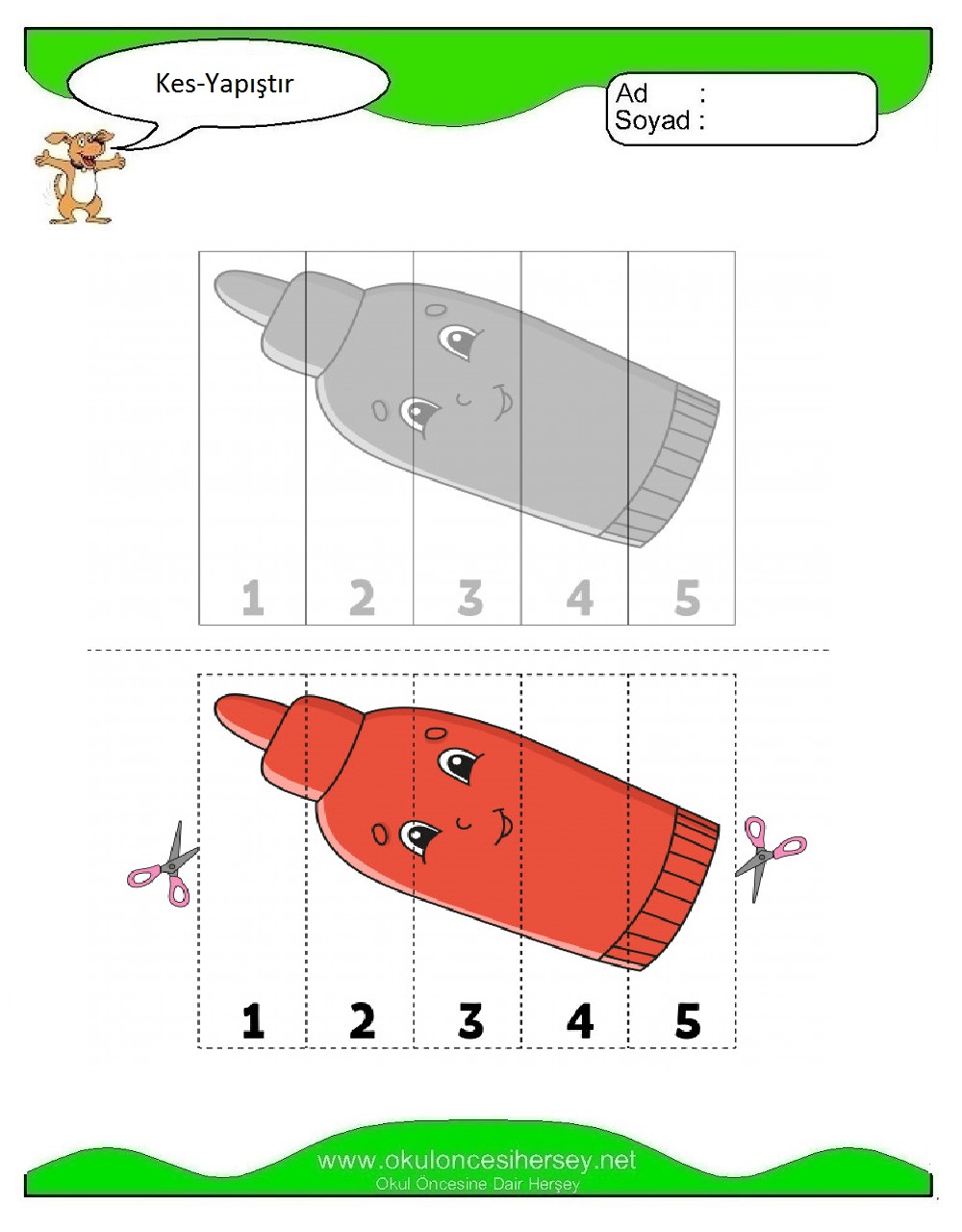 Kes-Yapıştır

Ad :
Soyad :

1 2 3 4 5

1 2 3 4 5

www.okuloncesihersey.net
Okul Öncesine Dair Herşey